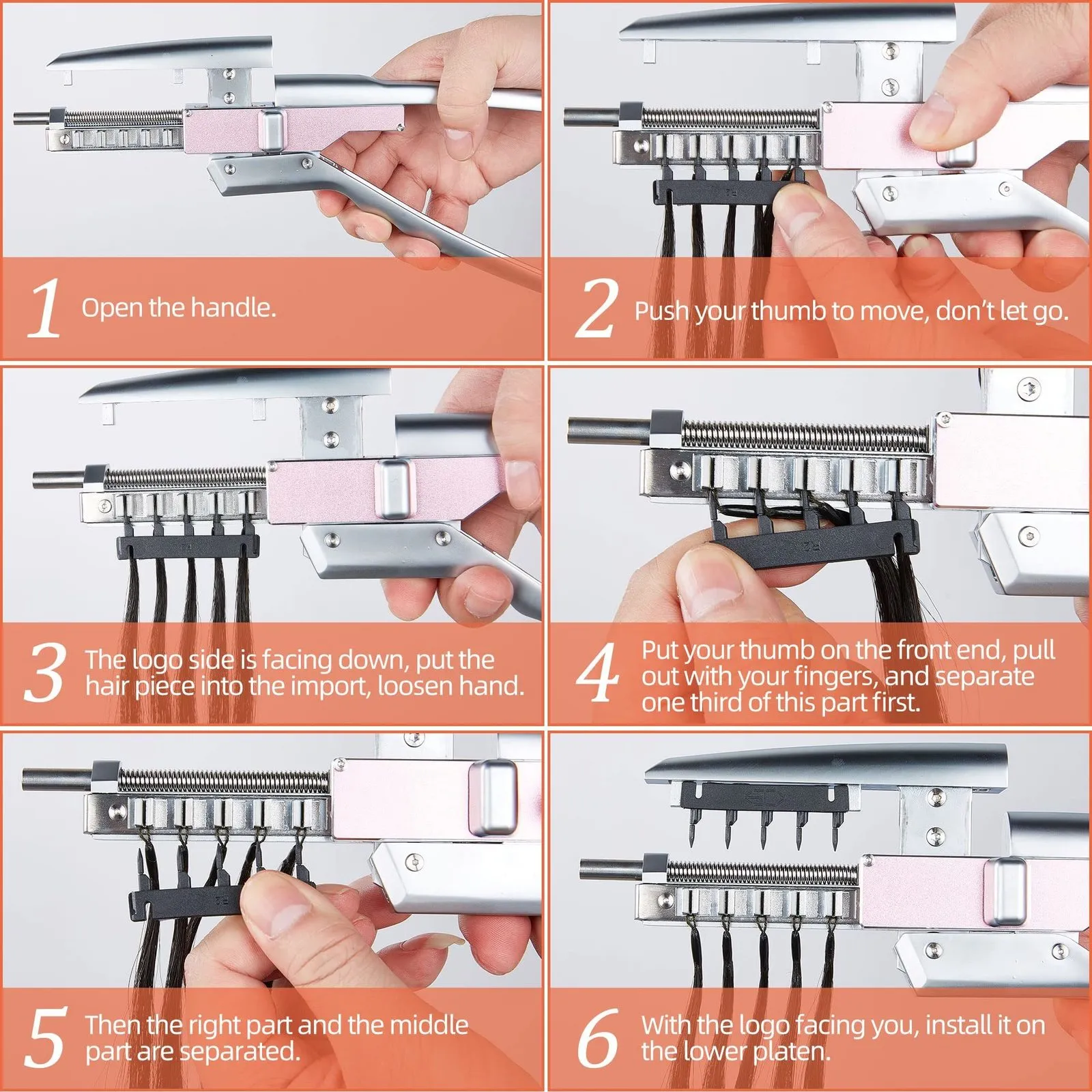 1 Open the handle.

2 Push your thumb to move, don't let go.

3 The logo side is facing down, put the hair piece into the import, loosen hand.

4 Put your thumb on the front end, pull out with your fingers, and separate one third of this part first.

5 Then the right part and the middle part are separated.

6 With the logo facing you, install it on the lower platen.