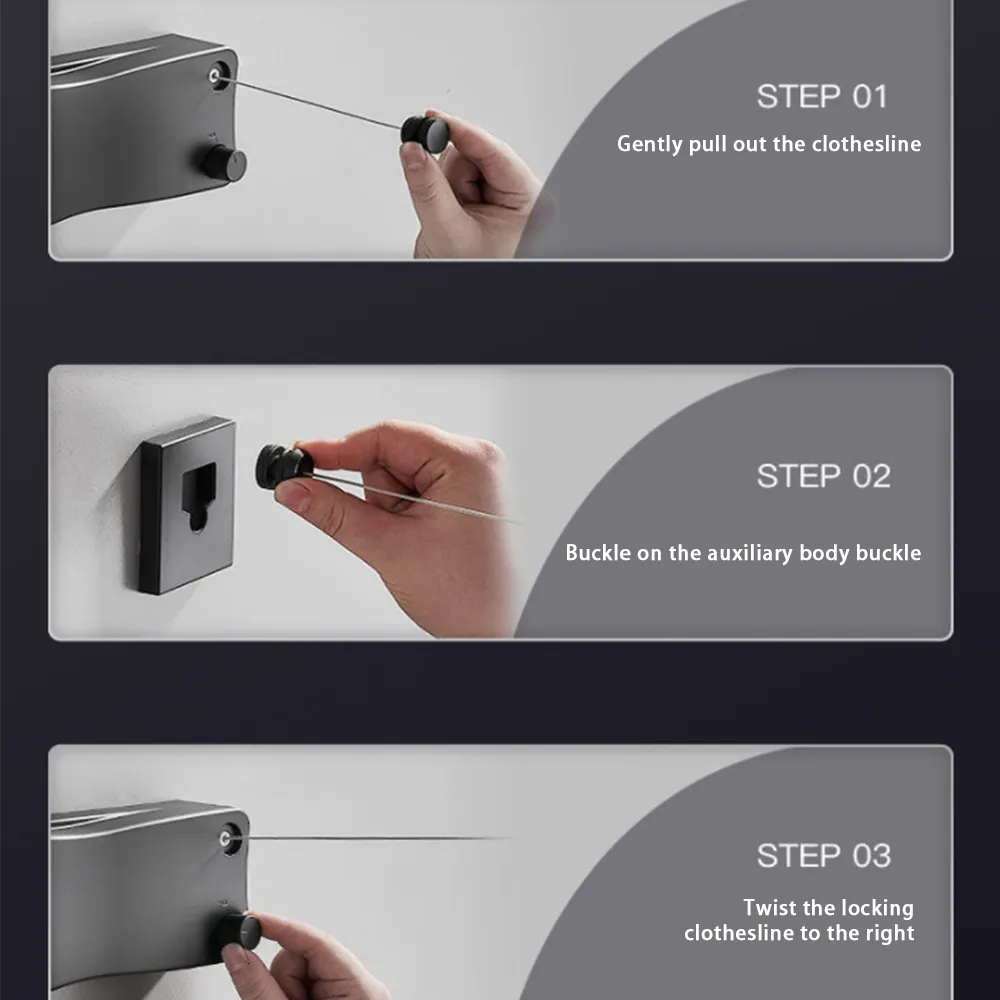 STEP 01

Gently pull out the clothesline

STEP 02

Buckle on the auxiliary body buckle

STEP 03

Twist the locking clothesline to the right