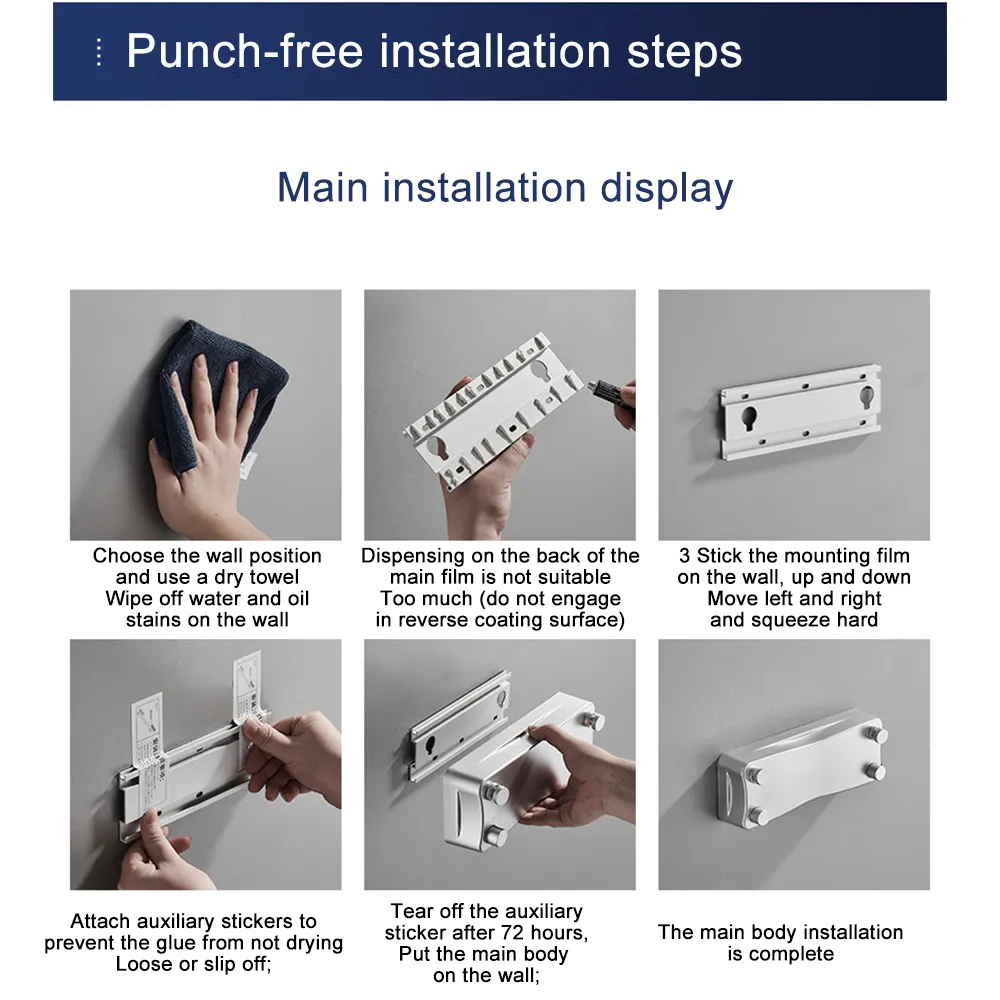 Punch-free installation steps

Main installation display

Choose the wall position and use a dry towel Wipe off water and oil stains on the wall

Dispensing on the back of the main film is not suitable Too much (do not engage in reverse coating surface)

3 Stick the mounting film on the wall, up and down Move left and right and squeeze hard

Attach auxiliary stickers to prevent the glue from not drying Loose or slip off;

Tear off the auxiliary sticker after 72 hours, Put the main body on the wall;

The main body installation is complete