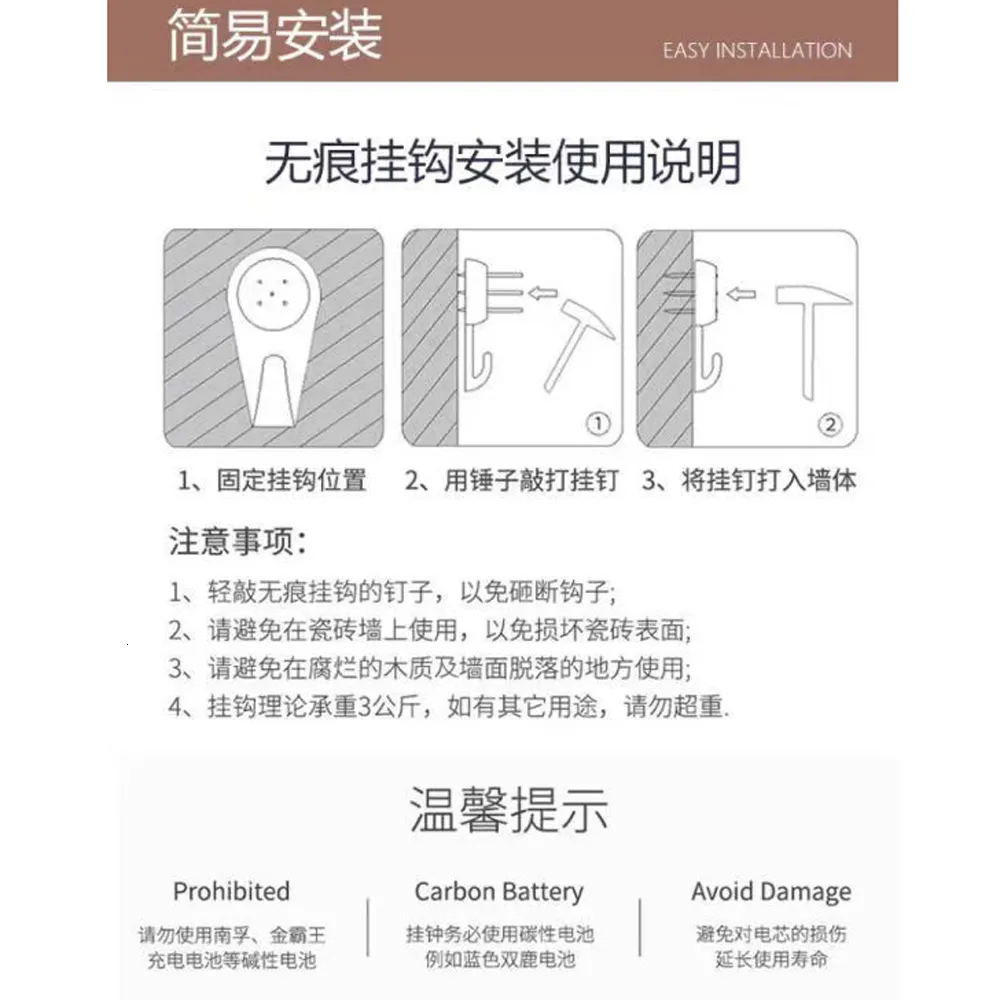 简易安装

EASY INSTALLATION

无痕挂钩安装使用说明

①

②

1、固定挂钩位置　2、用锤子敲打挂钉　3、将挂钉打入墙体

注意事项:

1、轻敲无痕挂钩的钉子，以免砸断钩子;
2、请避免在瓷砖墙上使用，以免损坏瓷砖表面;
3、请避免在腐烂的木质及墙面脱落的地方使用;
4、挂钩理论承重3公斤，如有其它用途，请勿超重.

温馨提示

Prohibited

请勿使用南孚、金霸王充电电池等碱性电池

Carbon Battery

挂钟务必使用碳性电池例如蓝色双鹿电池

Avoid Damage

避免对电芯的损伤延长使用寿命