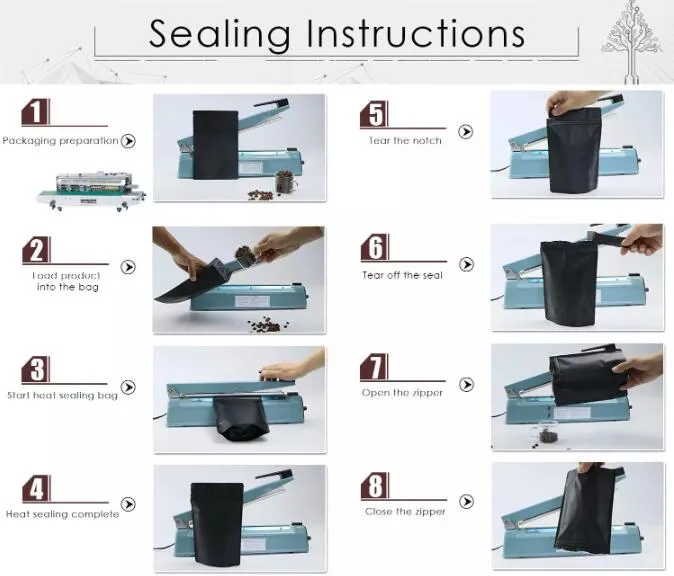 Sealing Instructions

1
Packaging preparation

2
Load product into the bag

3
Start heat sealing bag

4
Heat sealing complete

5
Tear the notch

6
Tear off the seal

7
Open the zipper

8
Close the zipper