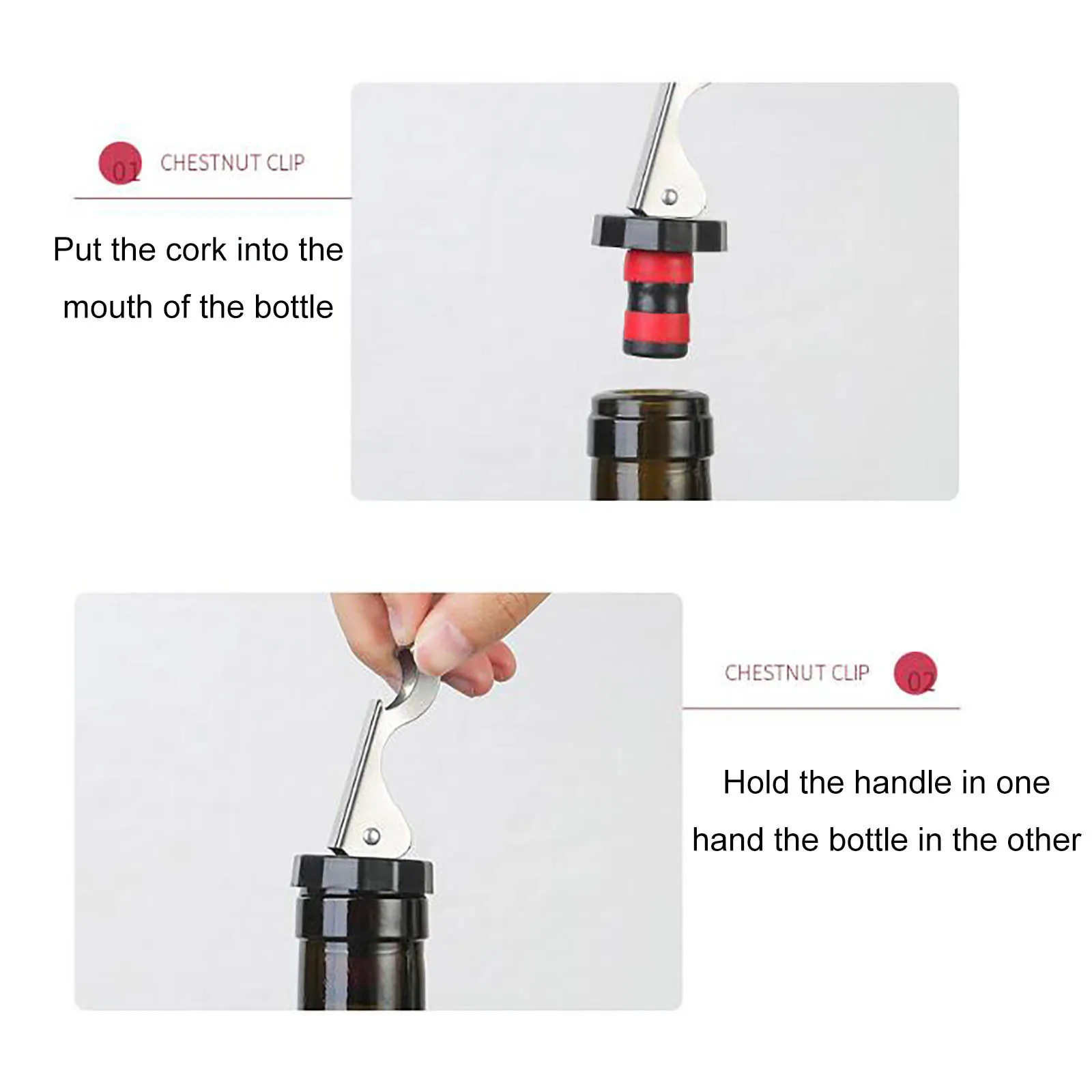 01 CHESTNUT CLIP

Put the cork into the mouth of the bottle

CHESTNUT CLIP 02

Hold the handle in one hand the bottle in the other