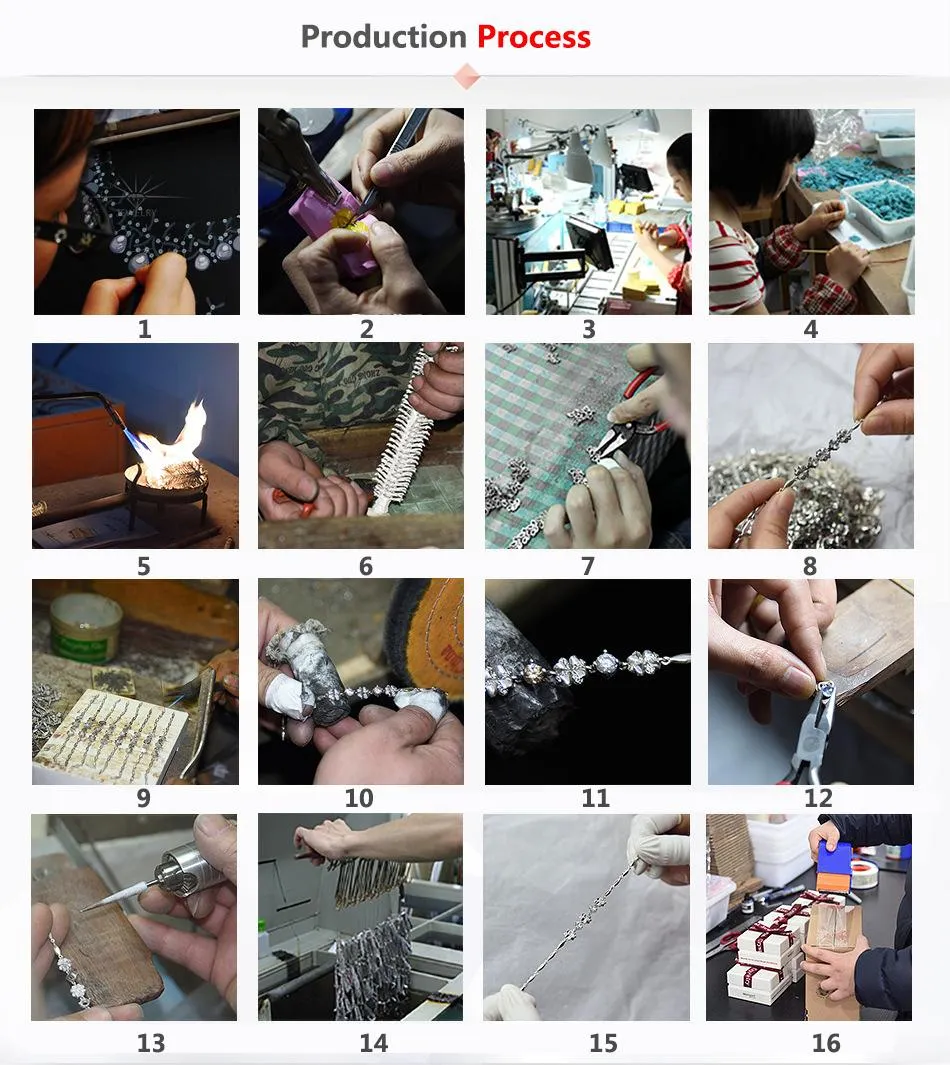 Production Process

1 2 3 4

5 6 7 8

9 10 11 12

13 14 15 16