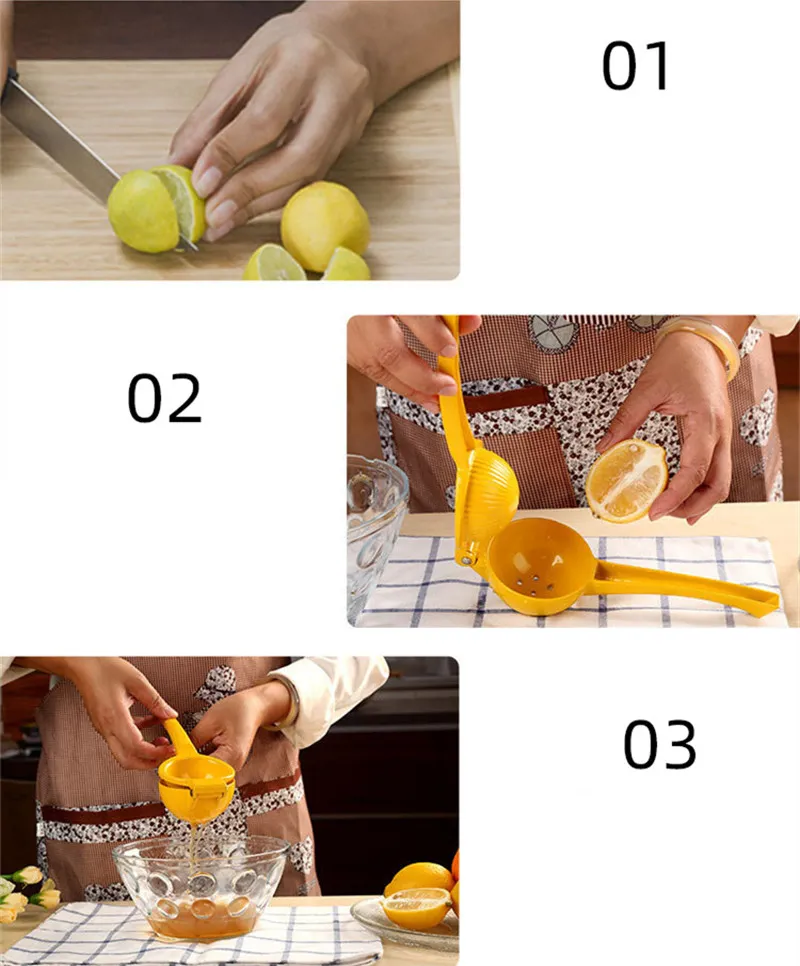 01

02

03