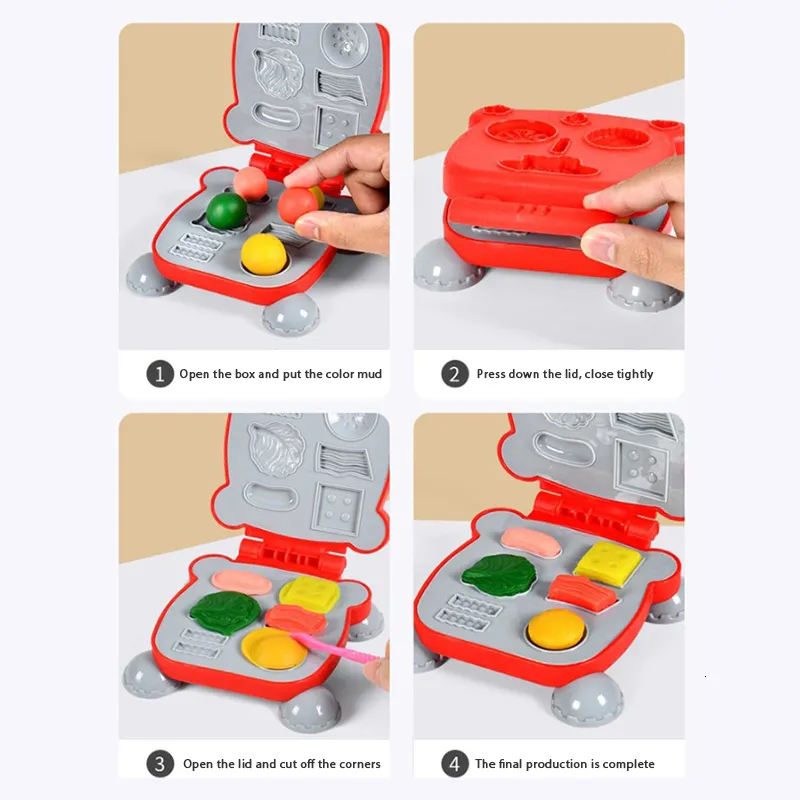 1 Open the box and put the color mud

2 Press down the lid, close tightly

3 Open the lid and cut off the corners

4 The final production is complete