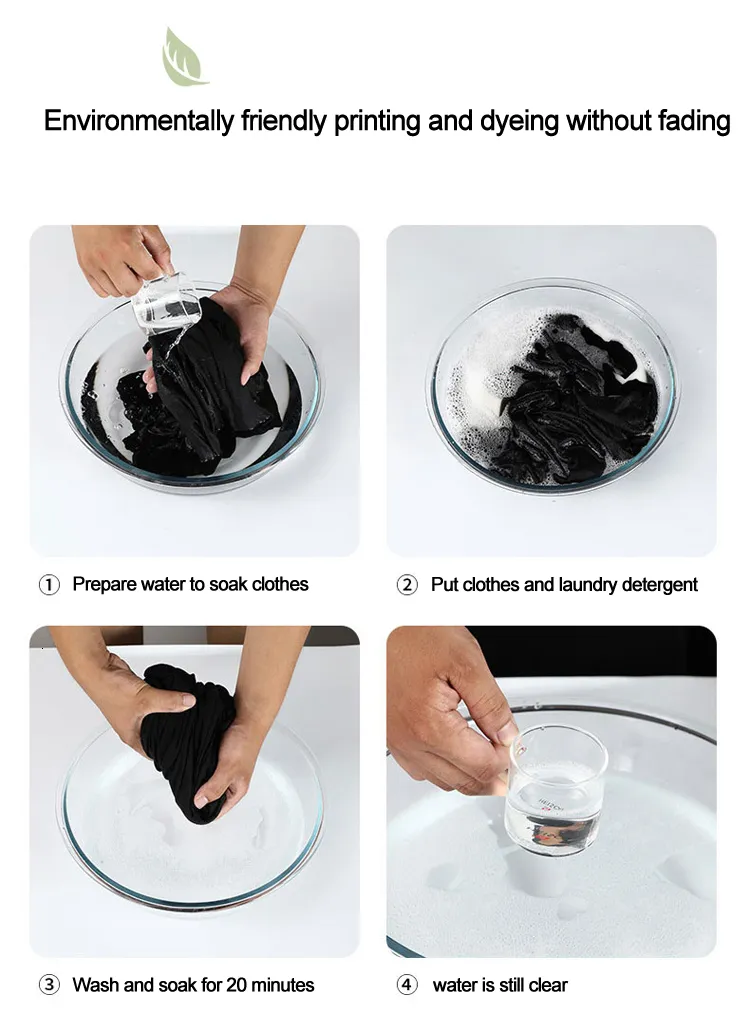 Environmentally friendly printing and dyeing without fading

① Prepare water to soak clothes

② Put clothes and laundry detergent

③ Wash and soak for 20 minutes

④ water is still clear