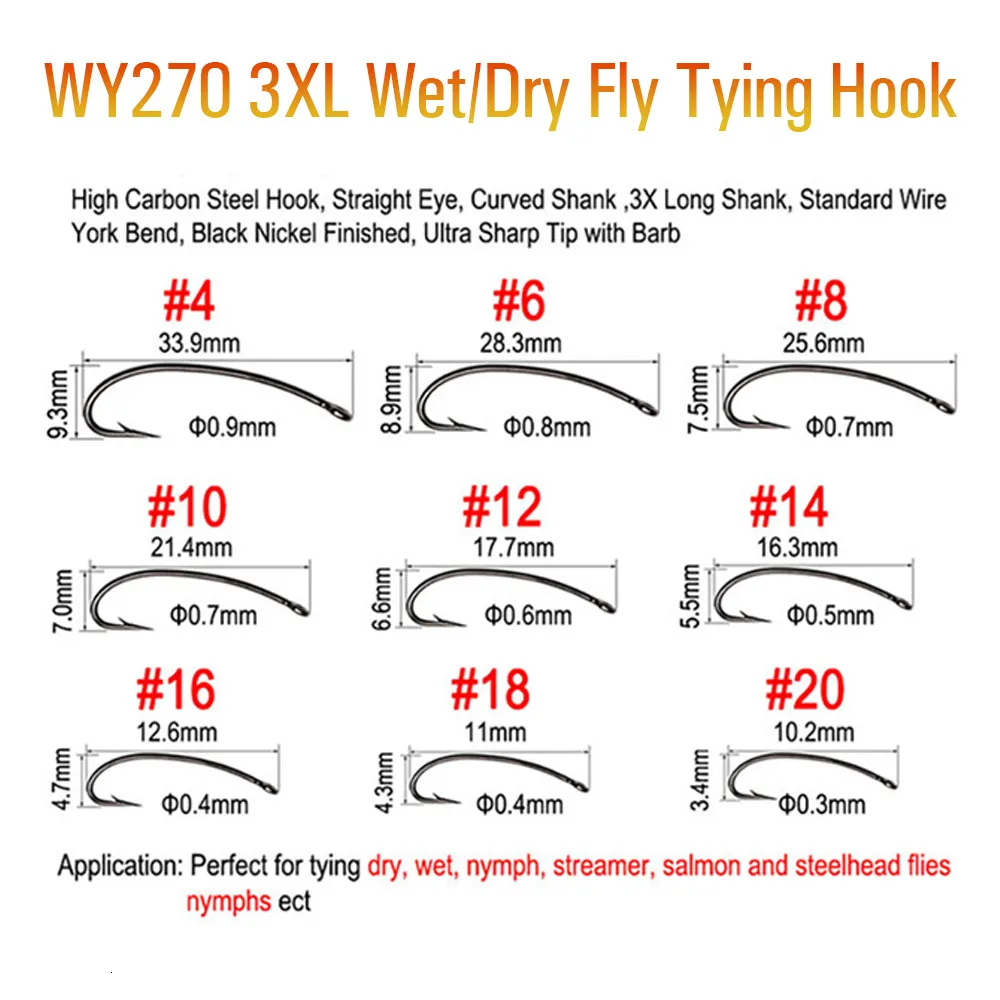 WY270 3XL Wet/Dry Fly Tying Hook

High Carbon Steel Hook, Straight Eye, Curved Shank ,3X Long Shank, Standard Wire York Bend, Black Nickel Finished, Ultra Sharp Tip with Barb

#4
33.9mm
9.3mm
Φ0.9mm

#6
28.3mm
8.9mm
Φ0.8mm

#8
25.6mm
7.5mm
Φ0.7mm

#10
21.4mm
7.0mm
Φ0.7mm

#12
17.7mm
6.6mm
Φ0.6mm

#14
16.3mm
5.5mm
Φ0.5mm

#16
12.6mm
4.7mm
Φ0.4mm

#18
11mm
4.3mm
Φ0.4mm

#20
10.2mm
3.4mm
Φ0.3mm

Application: Perfect for tying dry, wet, nymph, streamer, salmon and steelhead flies nymphs ect