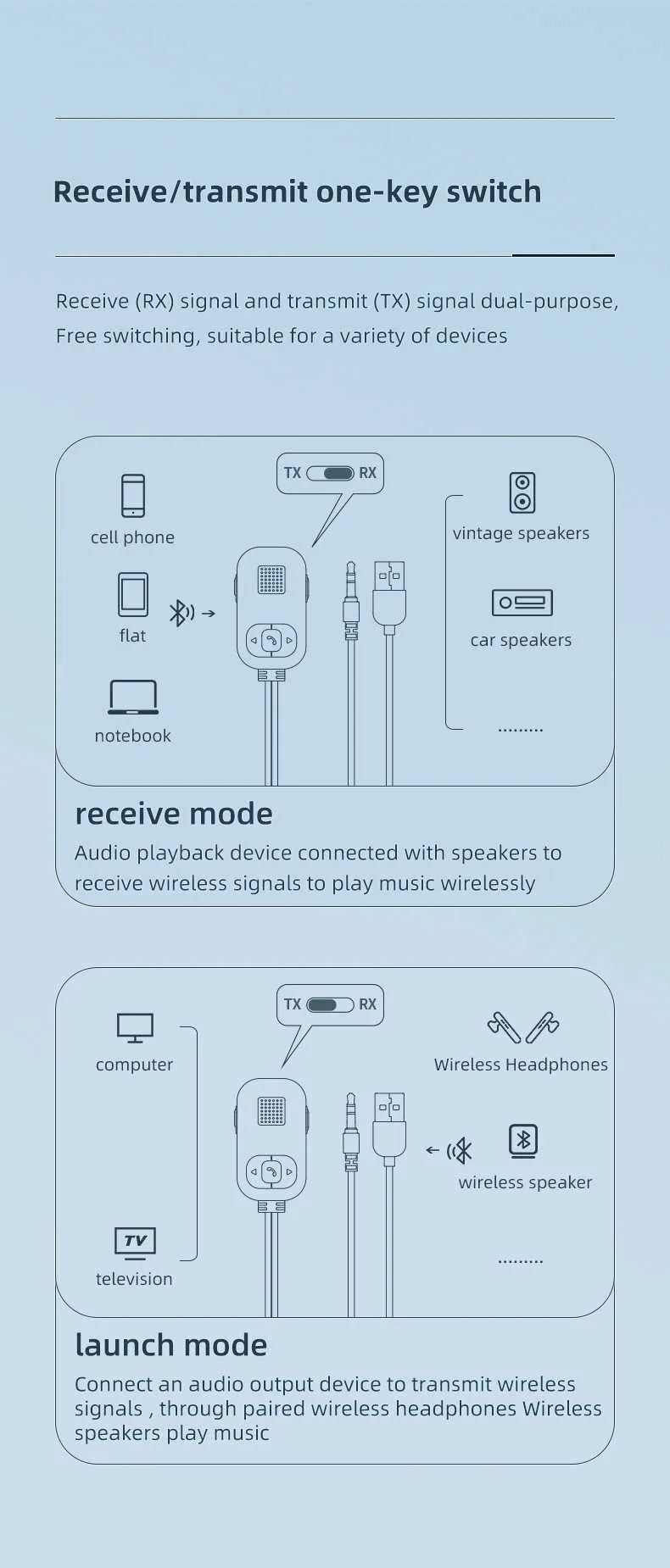 Receive/transmit one-key switch

Receive (RX) signal and transmit (TX) signal dual-purpose, Free switching, suitable for a variety of devices

TX RX

cell phone

flat

notebook

vintage speakers

car speakers

.........

receive mode

Audio playback device connected with speakers to receive wireless signals to play music wirelessly

TX RX

computer

TV

television

Wireless Headphones

wireless speaker

.........

launch mode

Connect an audio output device to transmit wireless signals , through paired wireless headphones Wireless speakers play music