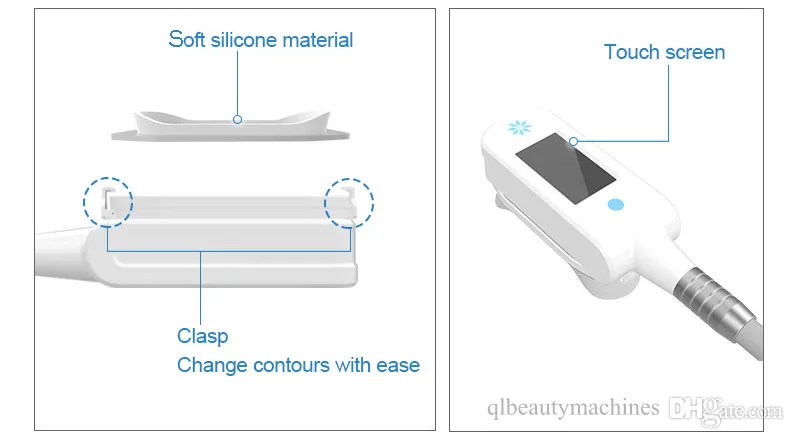 Soft silicone material

Clasp
Change contours with ease

Touch screen

qlbeautymachines DHgate.com