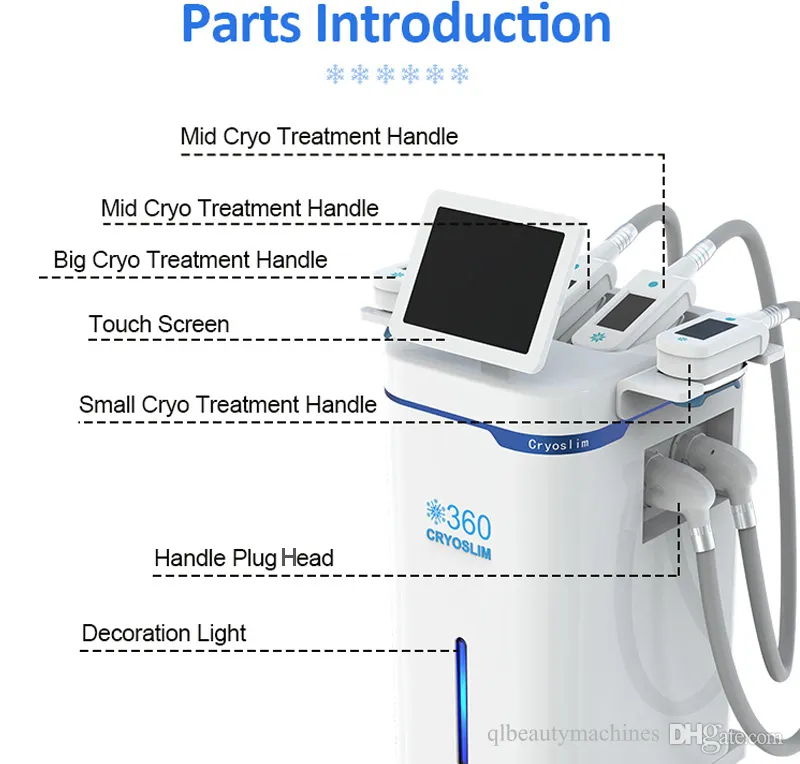 Parts Introduction

Mid Cryo Treatment Handle

Mid Cryo Treatment Handle

Big Cryo Treatment Handle

Touch Screen

Small Cryo Treatment Handle

Cryoslim

360
CRYOSLIM

Handle Plug Head

Decoration Light

qlbeautymachines DHgate.com