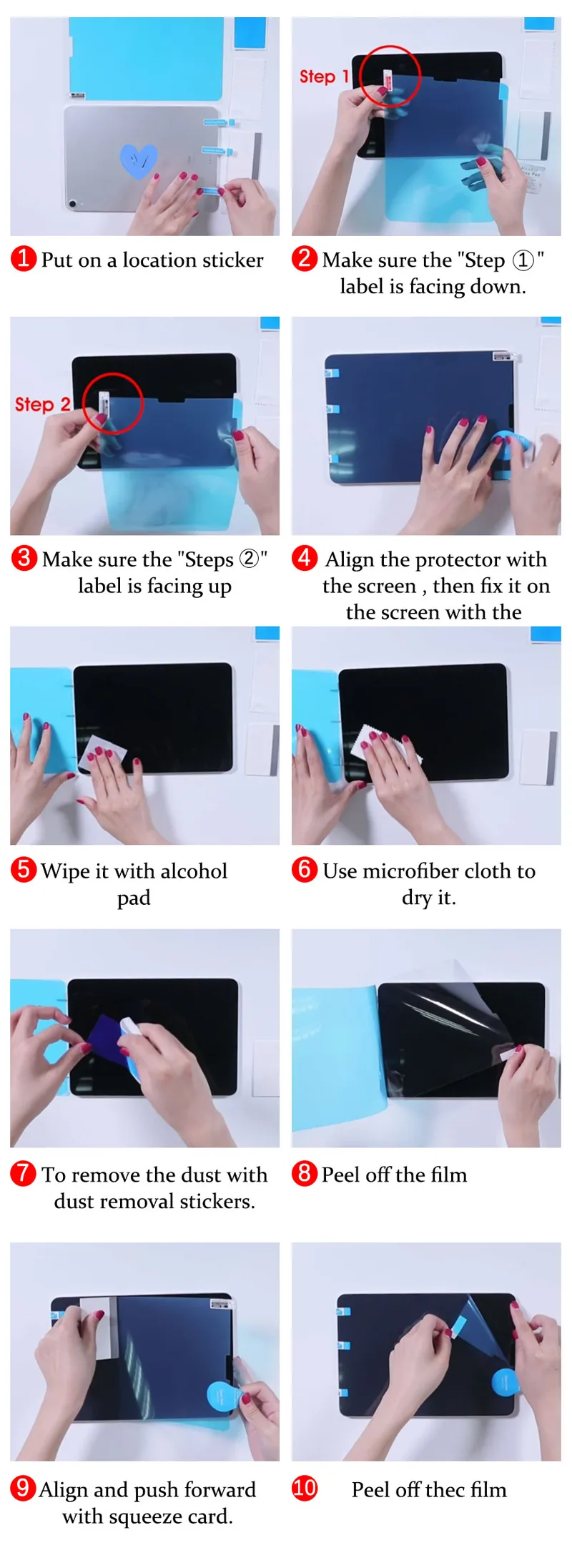 Step 1

1 Put on a location sticker

2 Make sure the "Step ①" label is facing down.

Step 2

3 Make sure the "Steps ②" label is facing up

4 Align the protector with the screen , then fix it on the screen with the

5 Wipe it with alcohol pad

6 Use microfiber cloth to dry it.

7 To remove the dust with dust removal stickers.

8 Peel off the film

9 Align and push forward with squeeze card.

10 Peel off thec film