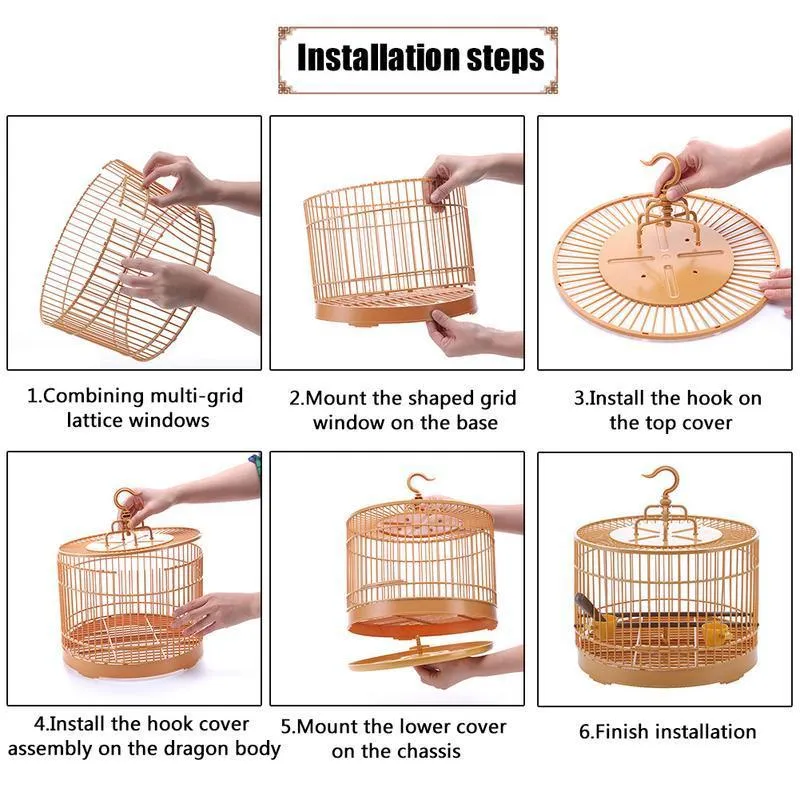 Installation steps

1.Combining multi-grid lattice windows

2.Mount the shaped grid window on the base

3.Install the hook on the top cover

4.Install the hook cover assembly on the dragon body

5.Mount the lower cover on the chassis

6.Finish installation