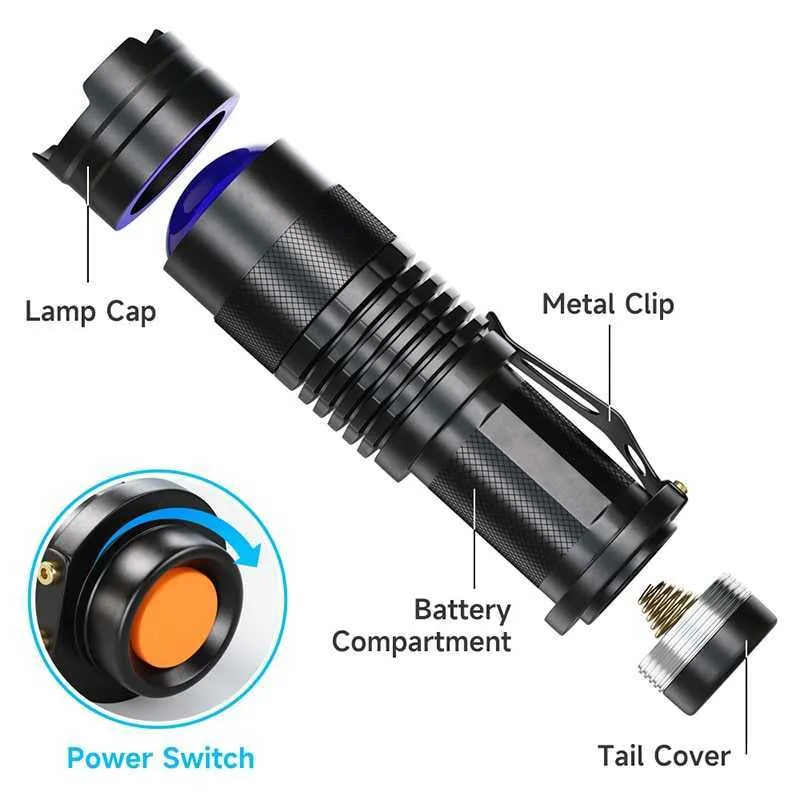 Lamp Cap

Metal Clip

Battery Compartment

Power Switch

Tail Cover