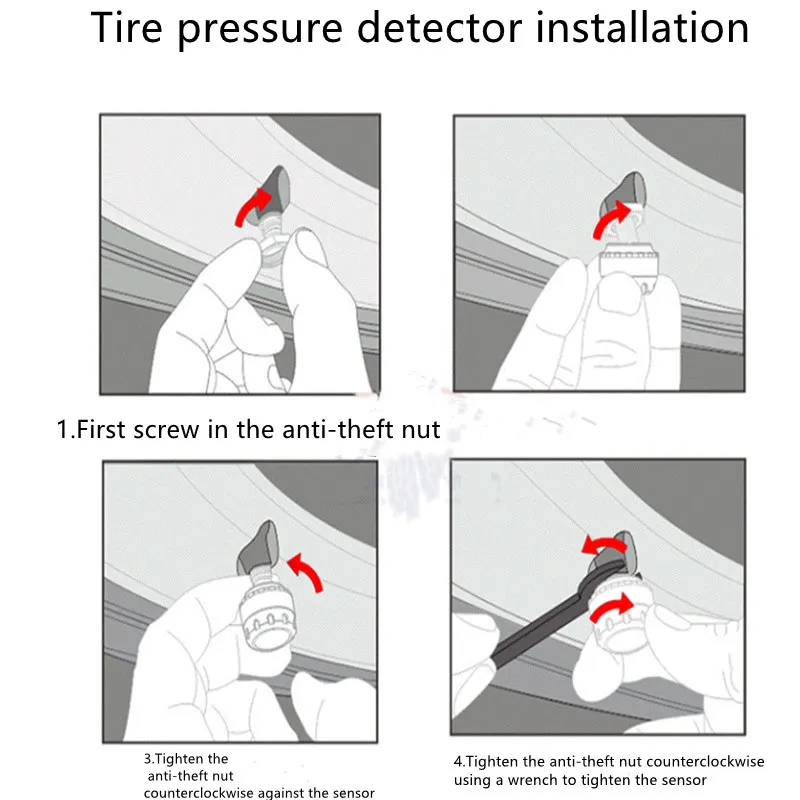 Tire pressure detector installation

1.First screw in the anti-theft nut

3.Tighten the anti-theft nut counterclockwise against the sensor

4.Tighten the anti-theft nut counterclockwise using a wrench to tighten the sensor