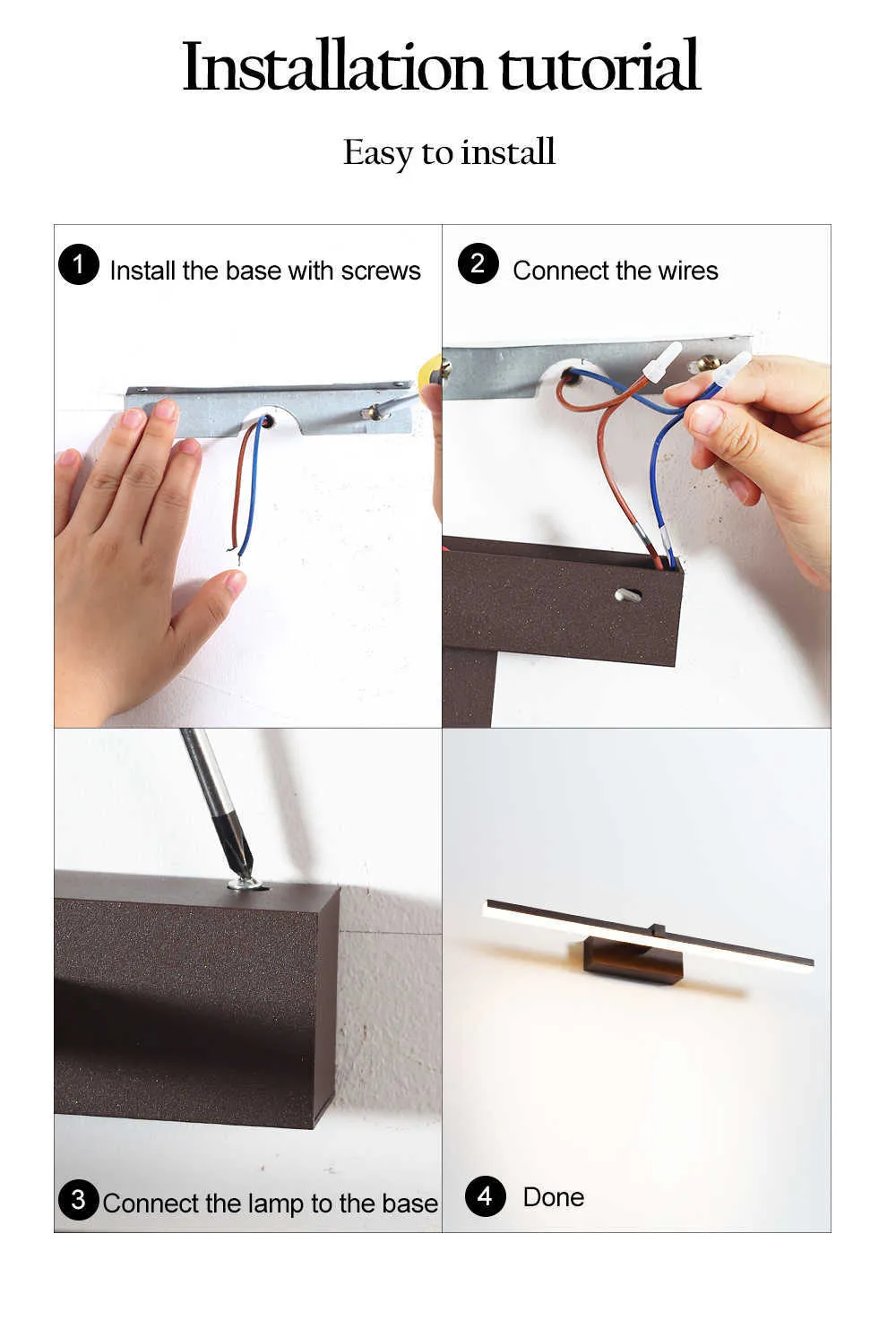 Installation tutorial

Easy to install

1 Install the base with screws

2 Connect the wires

3 Connect the lamp to the base

4 Done