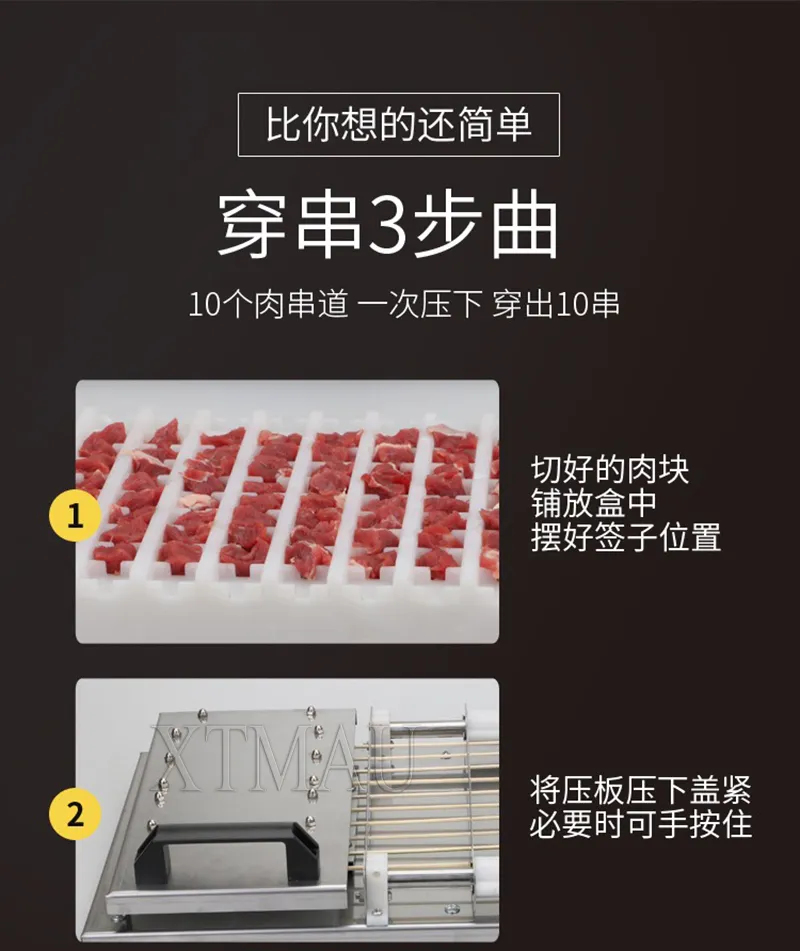 比你想的还简单

穿串3步曲

10个肉串道 一次压下 穿出10串

1

切好的肉块
铺放盒中
摆好签子位置

2

XTMAU

将压板压下盖紧
必要时可手按住