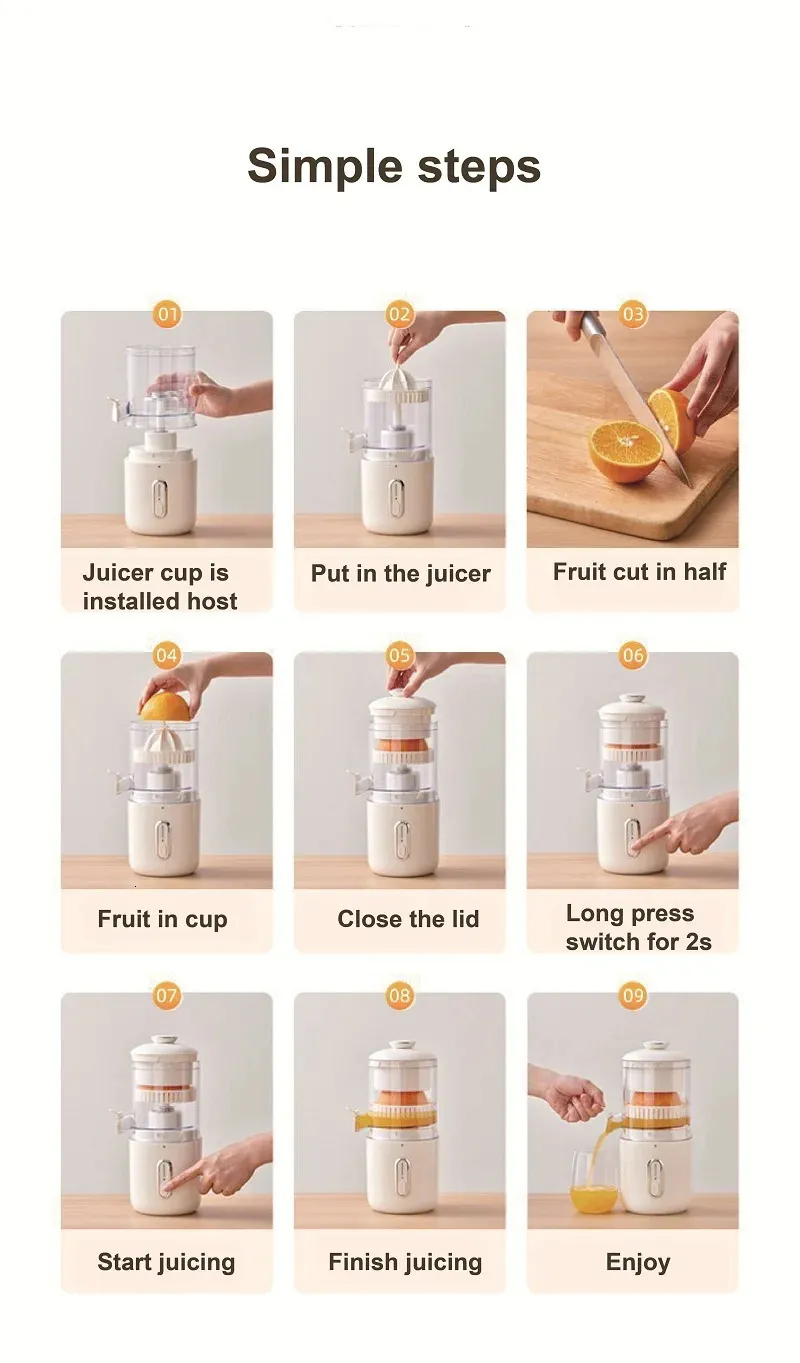 Simple steps

01
Juicer cup is installed host

02
Put in the juicer

03
Fruit cut in half

04
Fruit in cup

05
Close the lid

06
Long press switch for 2s

07
Start juicing

08
Finish juicing

09
Enjoy