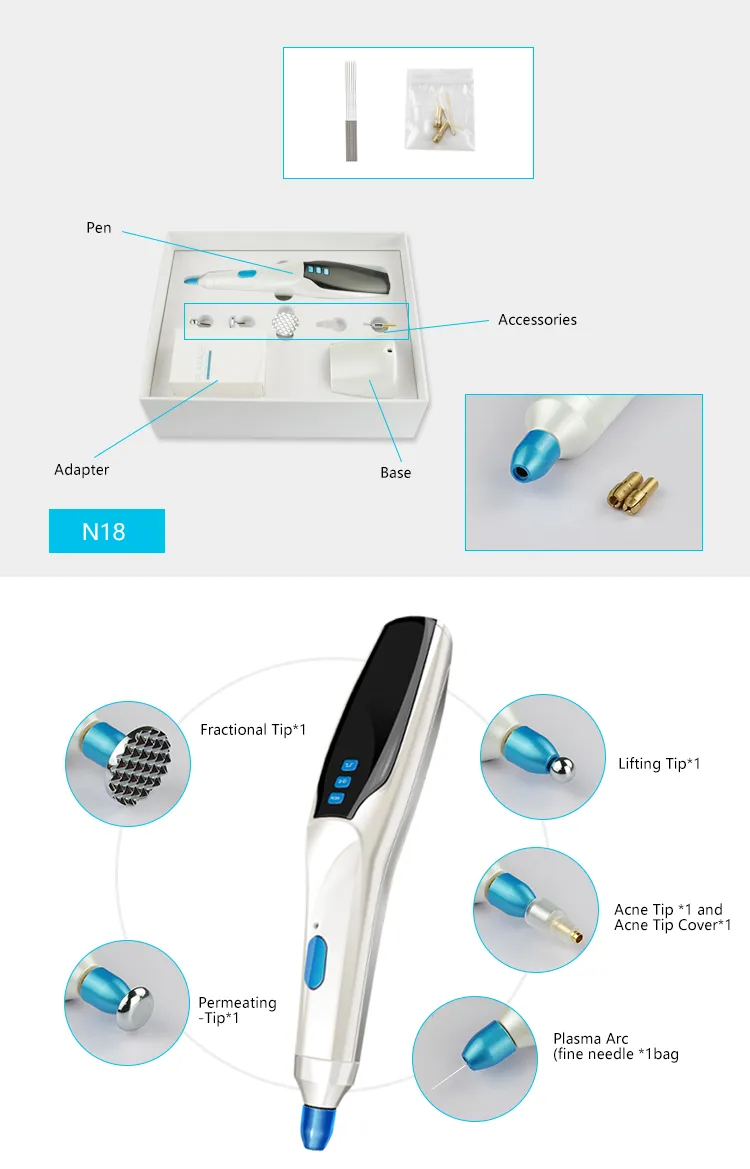 Pen

Accessories

Adapter

Base

N18

Fractional Tip*1

Lifting Tip*1

Acne Tip *1 and Acne Tip Cover*1

Permeating -Tip*1

Plasma Arc (fine needle *1bag