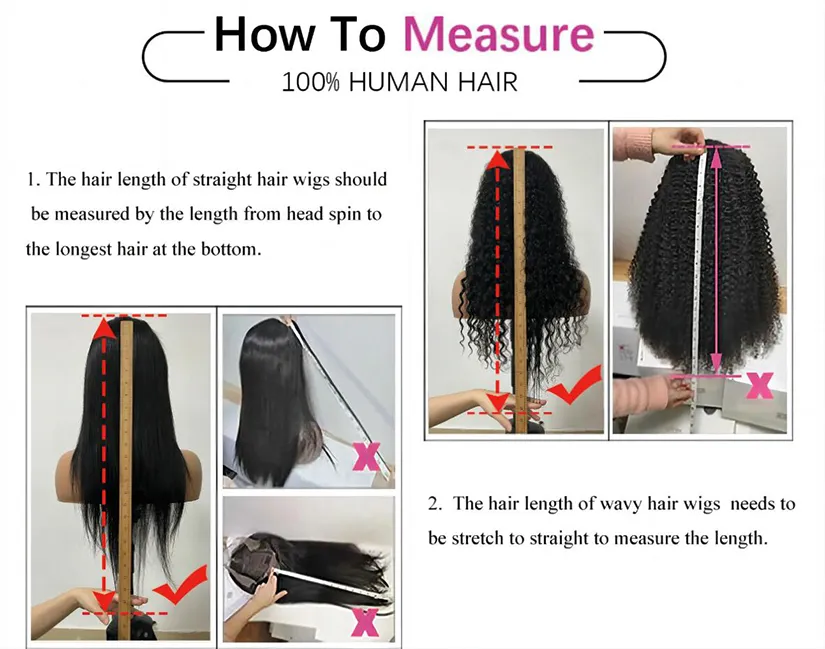 How To Measure
100% HUMAN HAIR

1. The hair length of straight hair wigs should be measured by the length from head spin to the longest hair at the bottom.

2. The hair length of wavy hair wigs needs to be stretch to straight to measure the length.