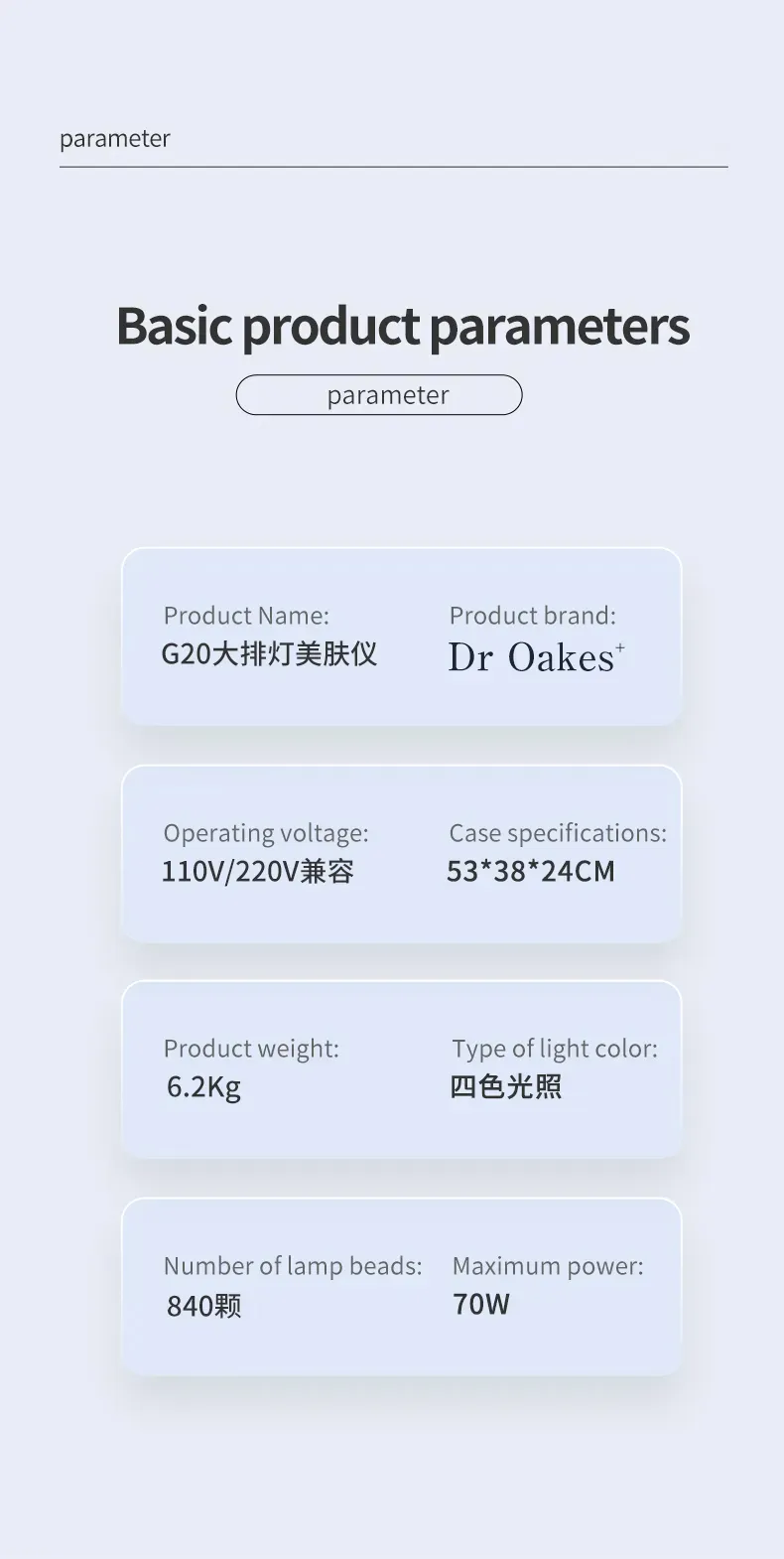 parameter

Basic product parameters

parameter

Product Name:
G20大排灯美肤仪

Product brand:
Dr Oakes$^{+}$

Operating voltage:
110V/220V兼容

Case specifications:
53*38*24CM

Product weight:
6.2Kg

Type of light color:
四色光照

Number of lamp beads:
840颗

Maximum power:
70W