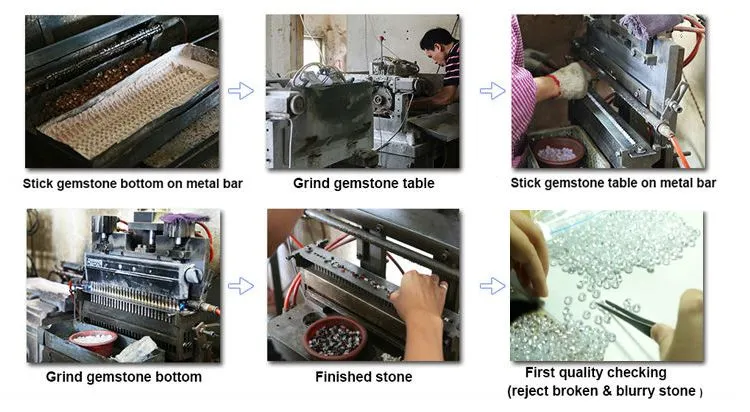 Stick gemstone bottom on metal bar

Grind gemstone table

Stick gemstone table on metal bar

Grind gemstone bottom

Finished stone

First quality checking
(reject broken & blurry stone )