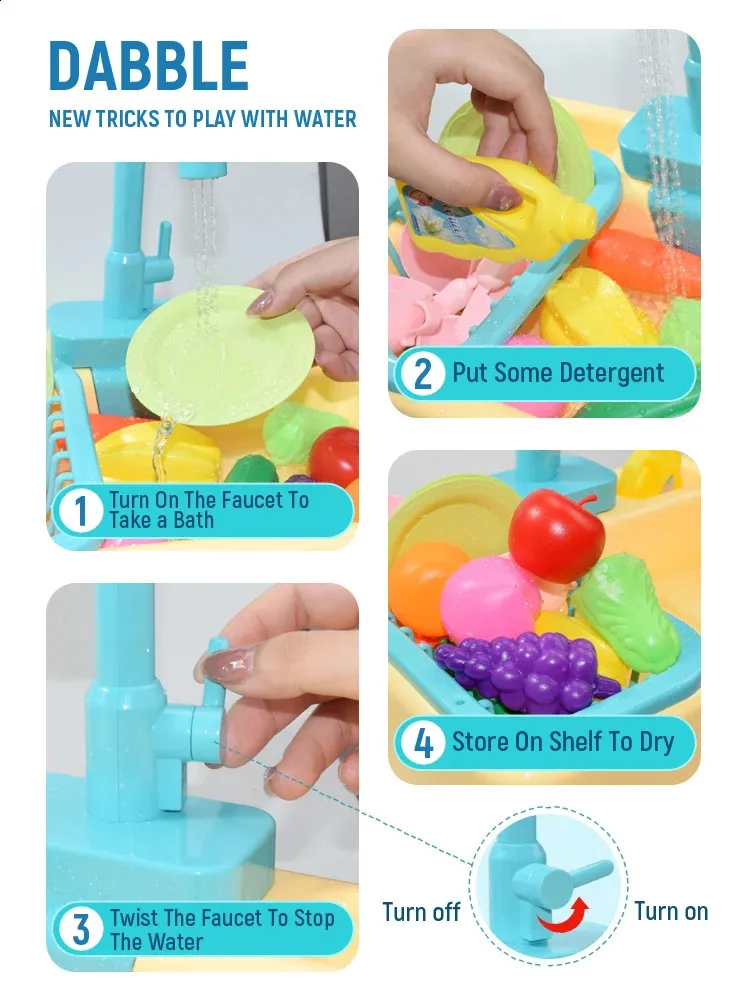 DABBLE
NEW TRICKS TO PLAY WITH WATER

1 Turn On The Faucet To Take a Bath

2 Put Some Detergent

3 Twist The Faucet To Stop The Water

4 Store On Shelf To Dry

Turn off

Turn on