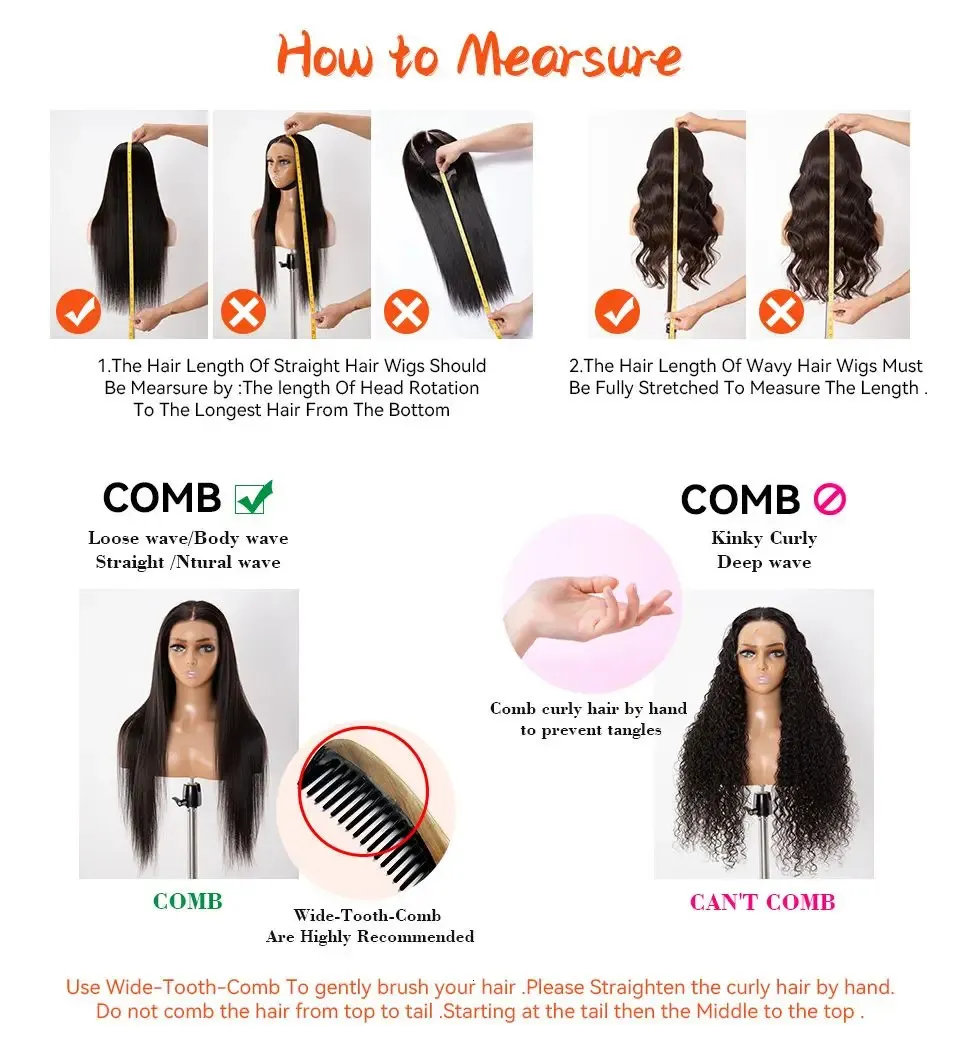 How to Mearsure

1.The Hair Length Of Straight Hair Wigs Should Be Mearsure by :The length Of Head Rotation To The Longest Hair From The Bottom

2.The Hair Length Of Wavy Hair Wigs Must Be Fully Stretched To Measure The Length .

COMB

Loose wave/Body wave
Straight /Ntural wave

COMB

Wide-Tooth-Comb
Are Highly Recommended

COMB

Kinky Curly
Deep wave

Comb curly hair by hand to prevent tangles

CAN'T COMB

Use Wide-Tooth-Comb To gently brush your hair .Please Straighten the curly hair by hand. Do not comb the hair from top to tail .Starting at the tail then the Middle to the top .