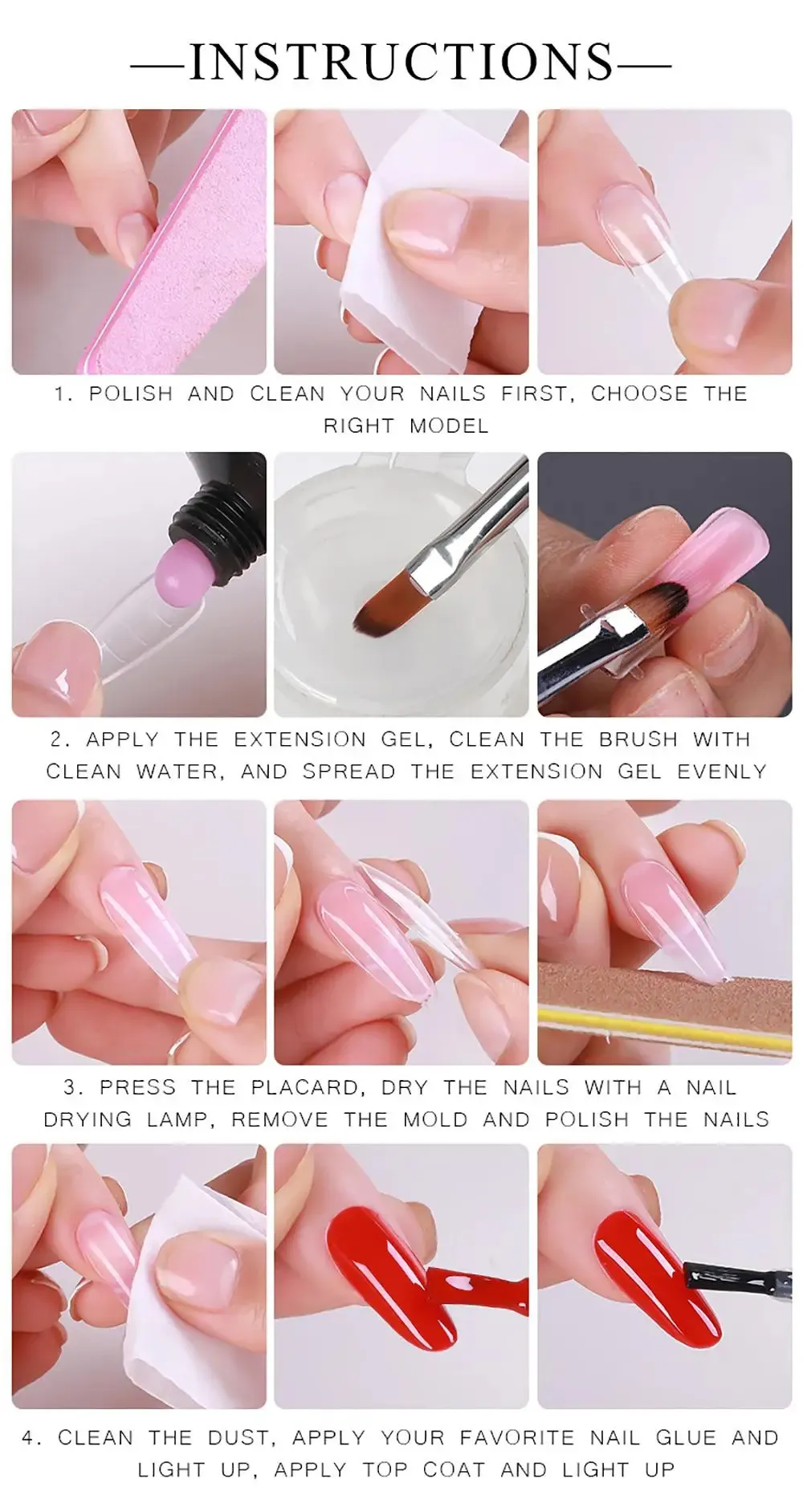 —INSTRUCTIONS—

1. POLISH AND CLEAN YOUR NAILS FIRST, CHOOSE THE RIGHT MODEL

2. APPLY THE EXTENSION GEL, CLEAN THE BRUSH WITH CLEAN WATER, AND SPREAD THE EXTENSION GEL EVENLY

3. PRESS THE PLACARD, DRY THE NAILS WITH A NAIL DRYING LAMP, REMOVE THE MOLD AND POLISH THE NAILS

4. CLEAN THE DUST, APPLY YOUR FAVORITE NAIL GLUE AND LIGHT UP, APPLY TOP COAT AND LIGHT UP