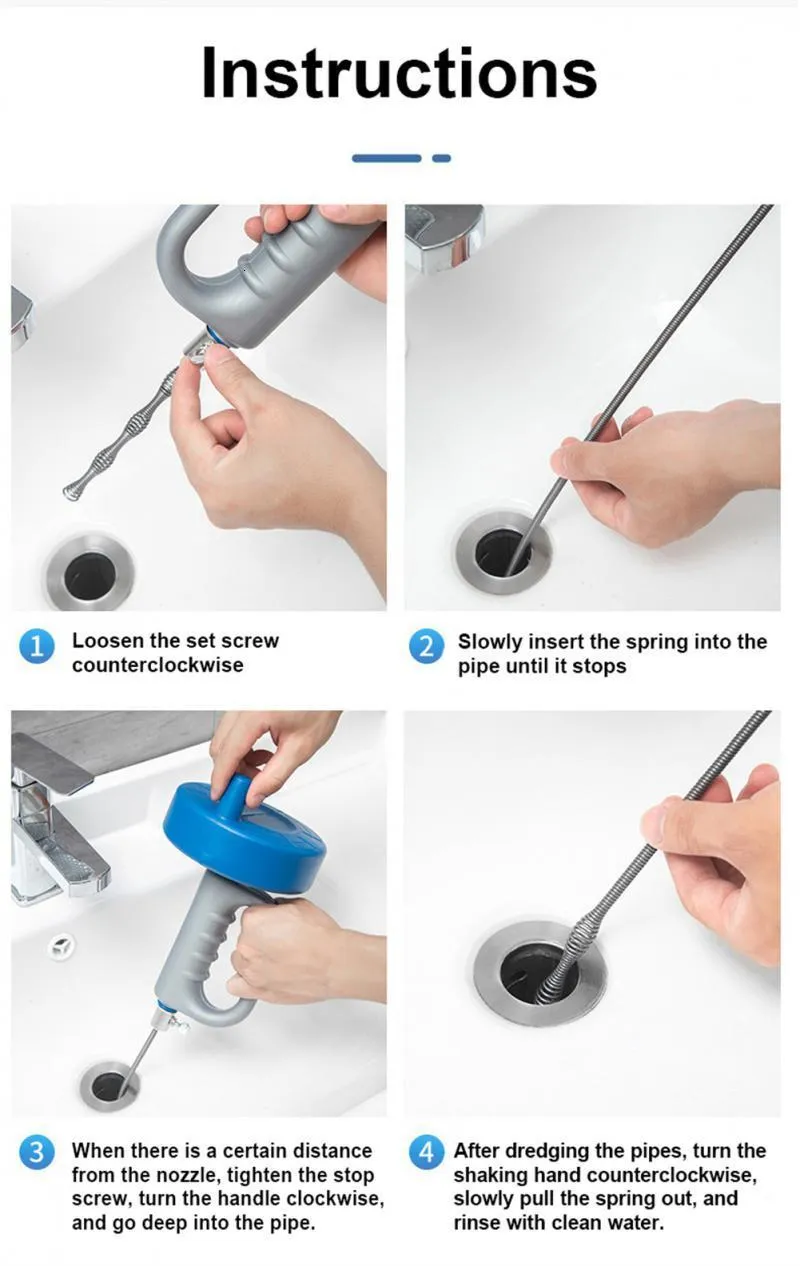 Instructions

1 Loosen the set screw counterclockwise

2 Slowly insert the spring into the pipe until it stops

3 When there is a certain distance from the nozzle, tighten the stop screw, turn the handle clockwise, and go deep into the pipe.

4 After dredging the pipes, turn the shaking hand counterclockwise, slowly pull the spring out, and rinse with clean water.