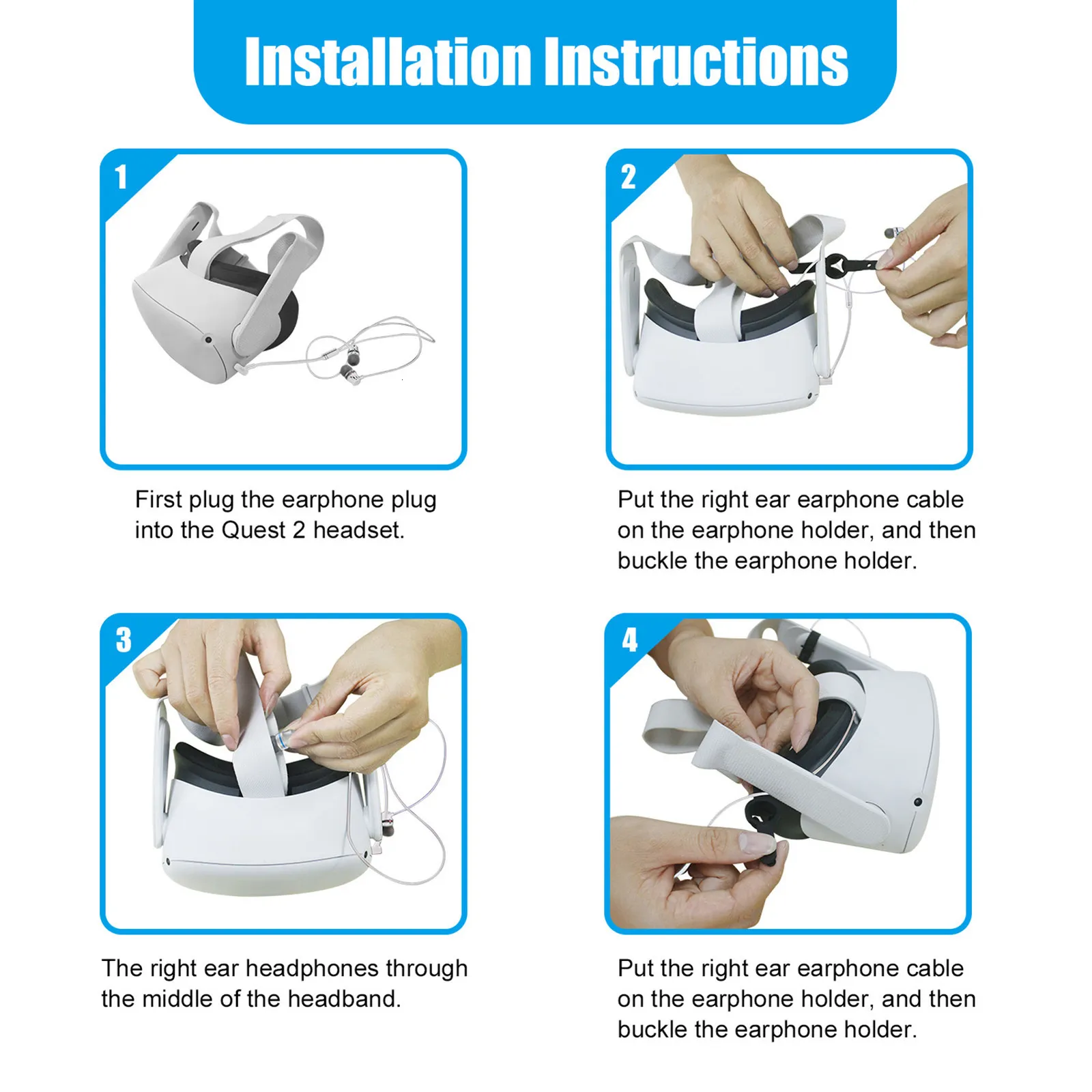 Installation Instructions

1

First plug the earphone plug into the Quest 2 headset.

2

Put the right ear earphone cable on the earphone holder, and then buckle the earphone holder.

3

The right ear headphones through the middle of the headband.

4

Put the right ear earphone cable on the earphone holder, and then buckle the earphone holder.