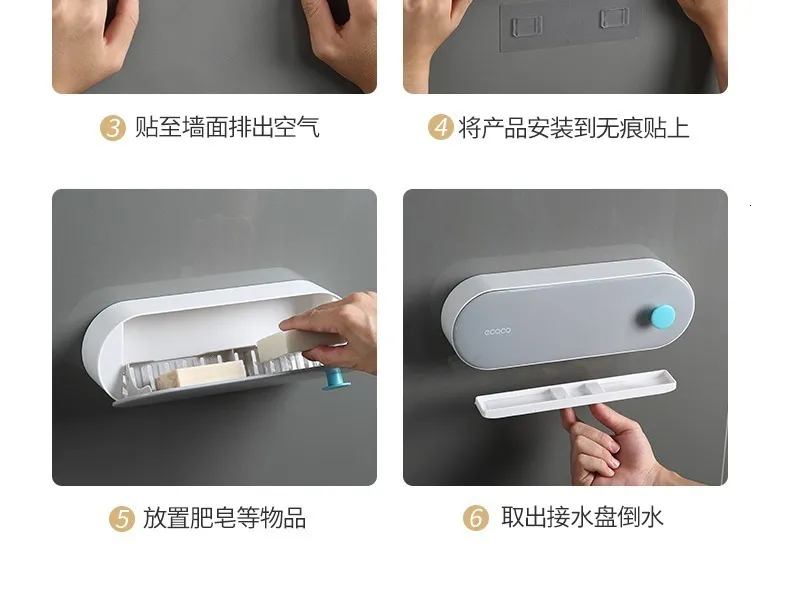 3 贴至墙面排出空气

4 将产品安装到无痕贴上

ecoco

5 放置肥皂等物品

6 取出接水盘倒水