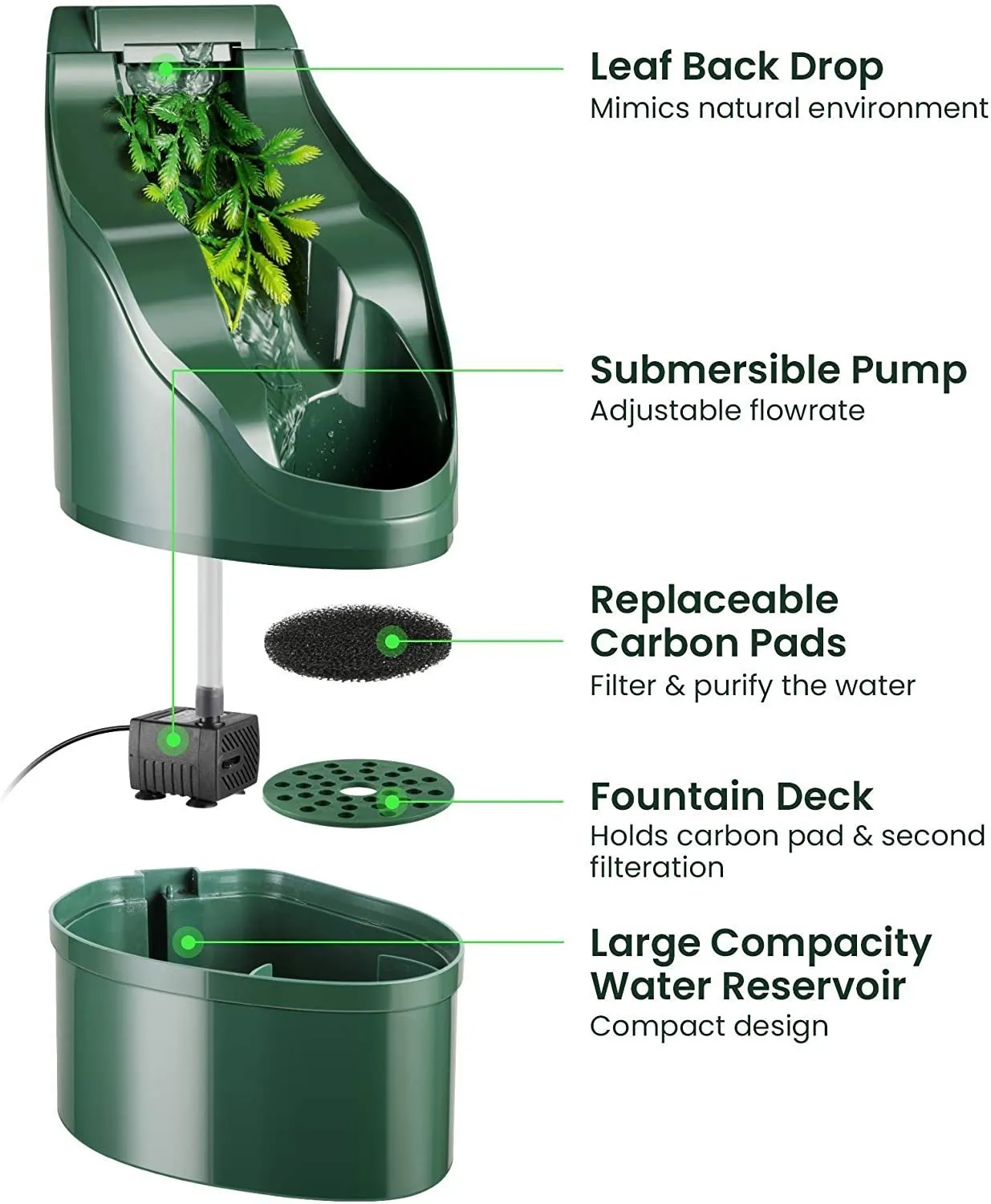 Leaf Back Drop
Mimics natural environment

Submersible Pump
Adjustable flowrate

Replaceable Carbon Pads
Filter & purify the water

Fountain Deck
Holds carbon pad & second filteration

Large Compacity Water Reservoir
Compact design