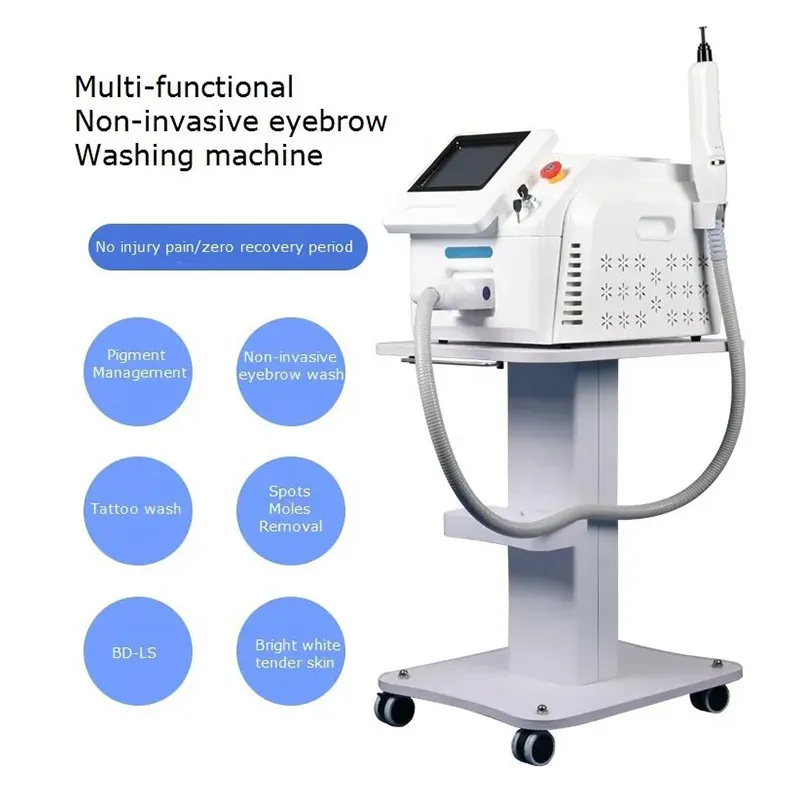 Multi-functional
Non-invasive eyebrow
Washing machine

No injury pain/zero recovery period

Pigment Management

Non-invasive eyebrow wash

Tattoo wash

Spots Moles Removal

BD-LS

Bright white tender skin