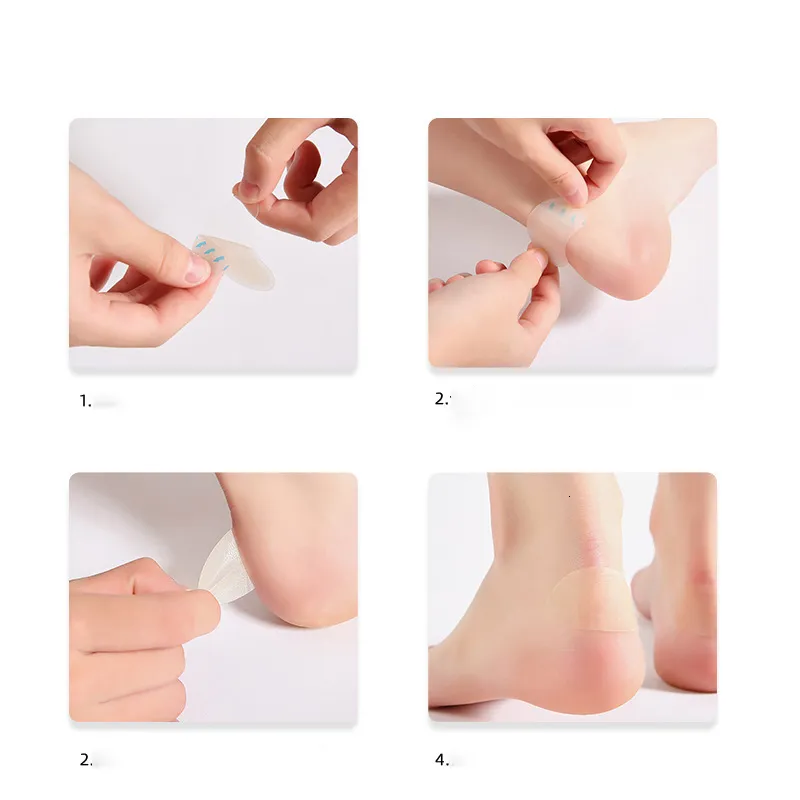 1.

2.

2.

4.