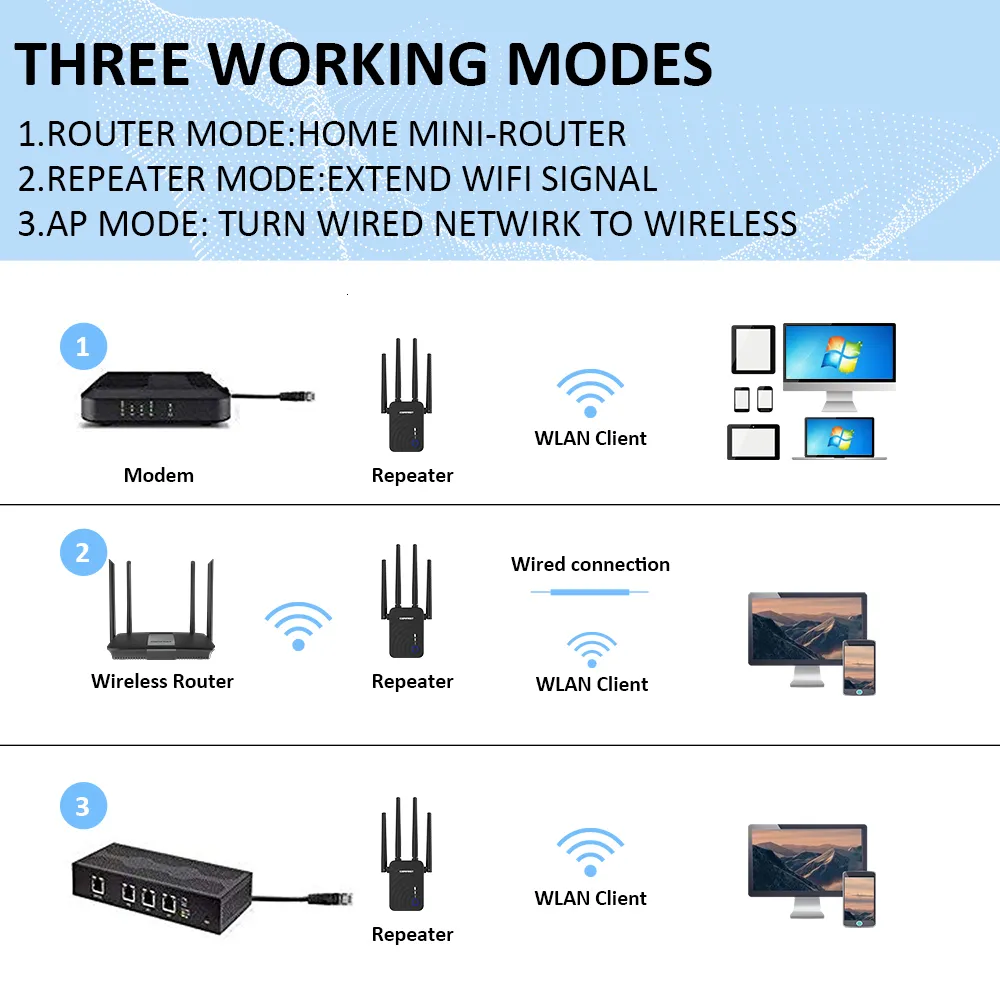 THREE WORKING MODES
1.ROUTER MODE:HOME MINI-ROUTER
2.REPEATER MODE:EXTEND WIFI SIGNAL
3.AP MODE: TURN WIRED NETWIRK TO WIRELESS

1
Modem
Repeater
WLAN Client

2
Wireless Router
Repeater
Wired connection
WLAN Client

3
Repeater
WLAN Client