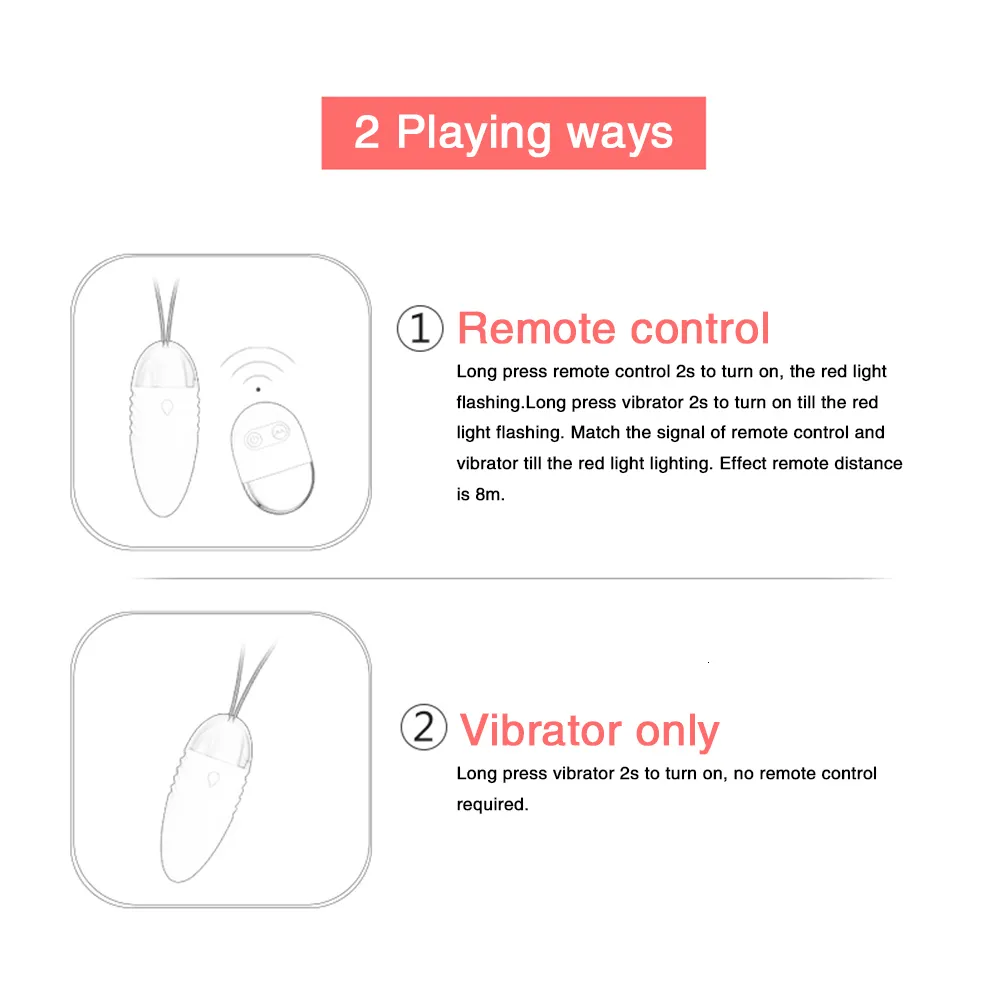 2 Playing ways

① Remote control

Long press remote control 2s to turn on, the red light flashing.Long press vibrator 2s to turn on till the red light flashing. Match the signal of remote control and vibrator till the red light lighting. Effect remote distance is 8m.

② Vibrator only

Long press vibrator 2s to turn on, no remote control required.