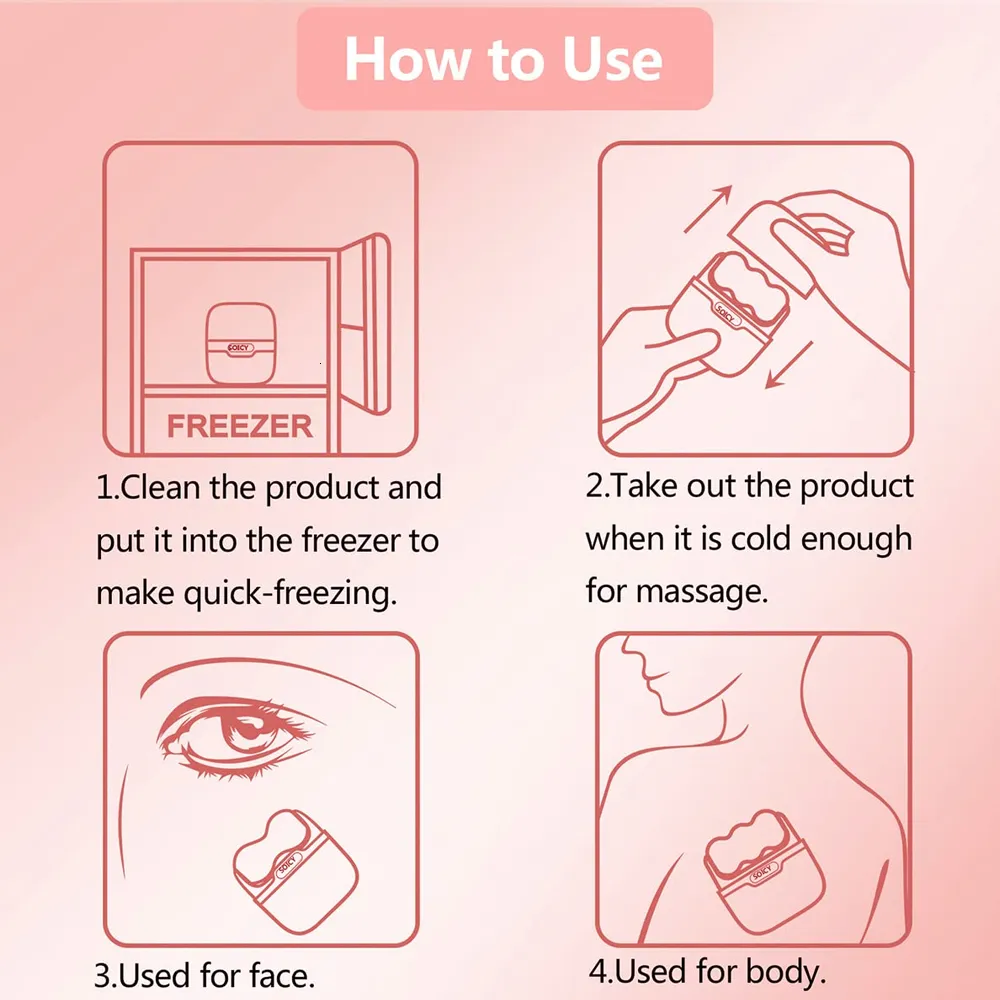 How to Use

SOICY

FREEZER

1.Clean the product and put it into the freezer to make quick-freezing.

SOICY

2.Take out the product when it is cold enough for massage.

SOICY

3.Used for face.

SOICY

4.Used for body.