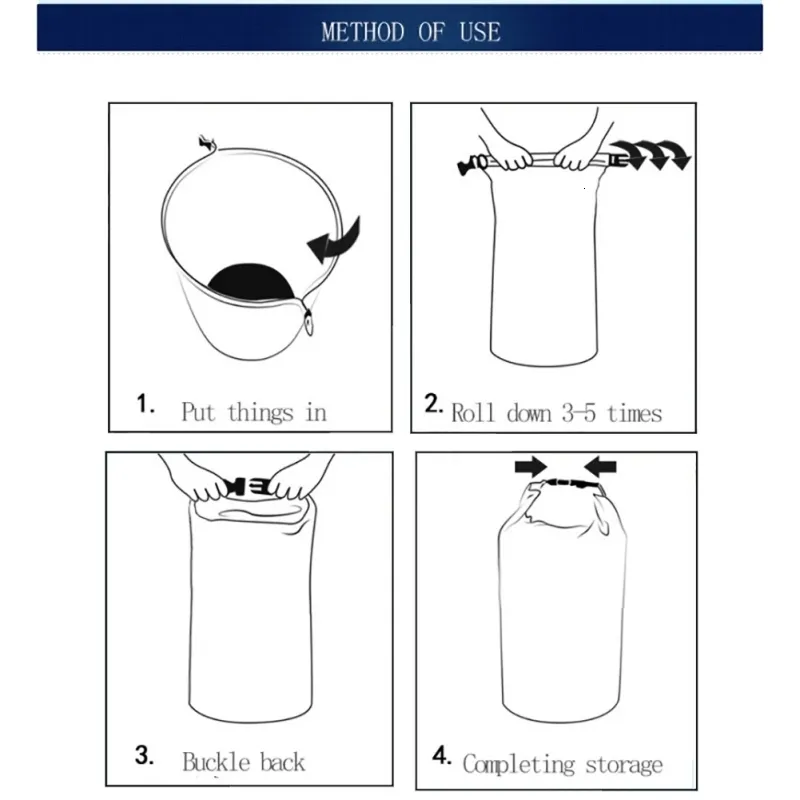 METHOD OF USE

1. Put things in

2. Roll down 3-5 times

3. Buckle back

4. Completing storage