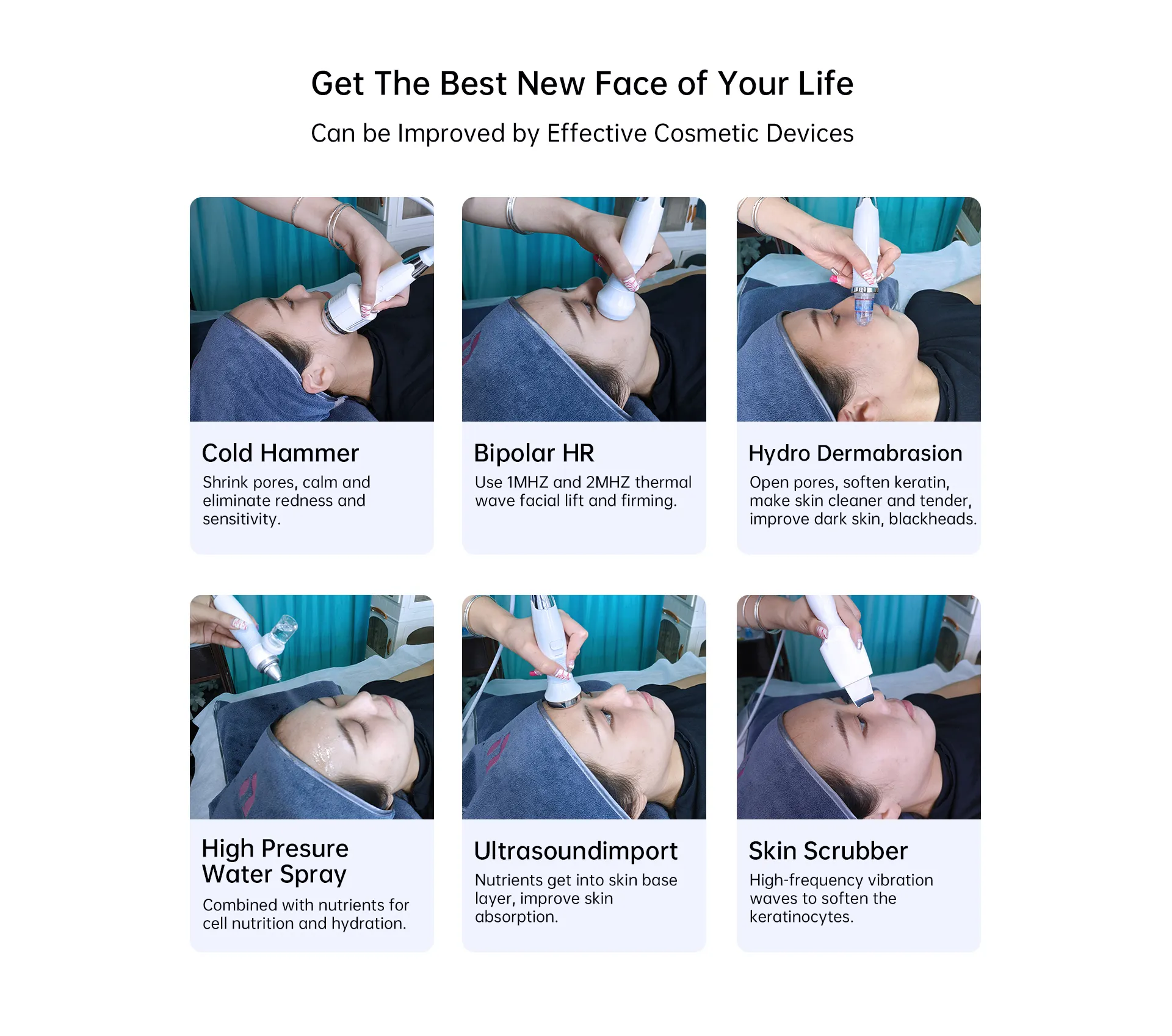 Get The Best New Face of Your Life

Can be Improved by Effective Cosmetic Devices

Cold Hammer

Shrink pores, calm and eliminate redness and sensitivity.

Bipolar HR

Use 1MHZ and 2MHZ thermal wave facial lift and firming.

Hydro Dermabrasion

Open pores, soften keratin, make skin cleaner and tender, improve dark skin, blackheads.

High Presure Water Spray

Combined with nutrients for cell nutrition and hydration.

Ultrasoundimport

Nutrients get into skin base layer, improve skin absorption.

Skin Scrubber

High-frequency vibration waves to soften the keratinocytes.