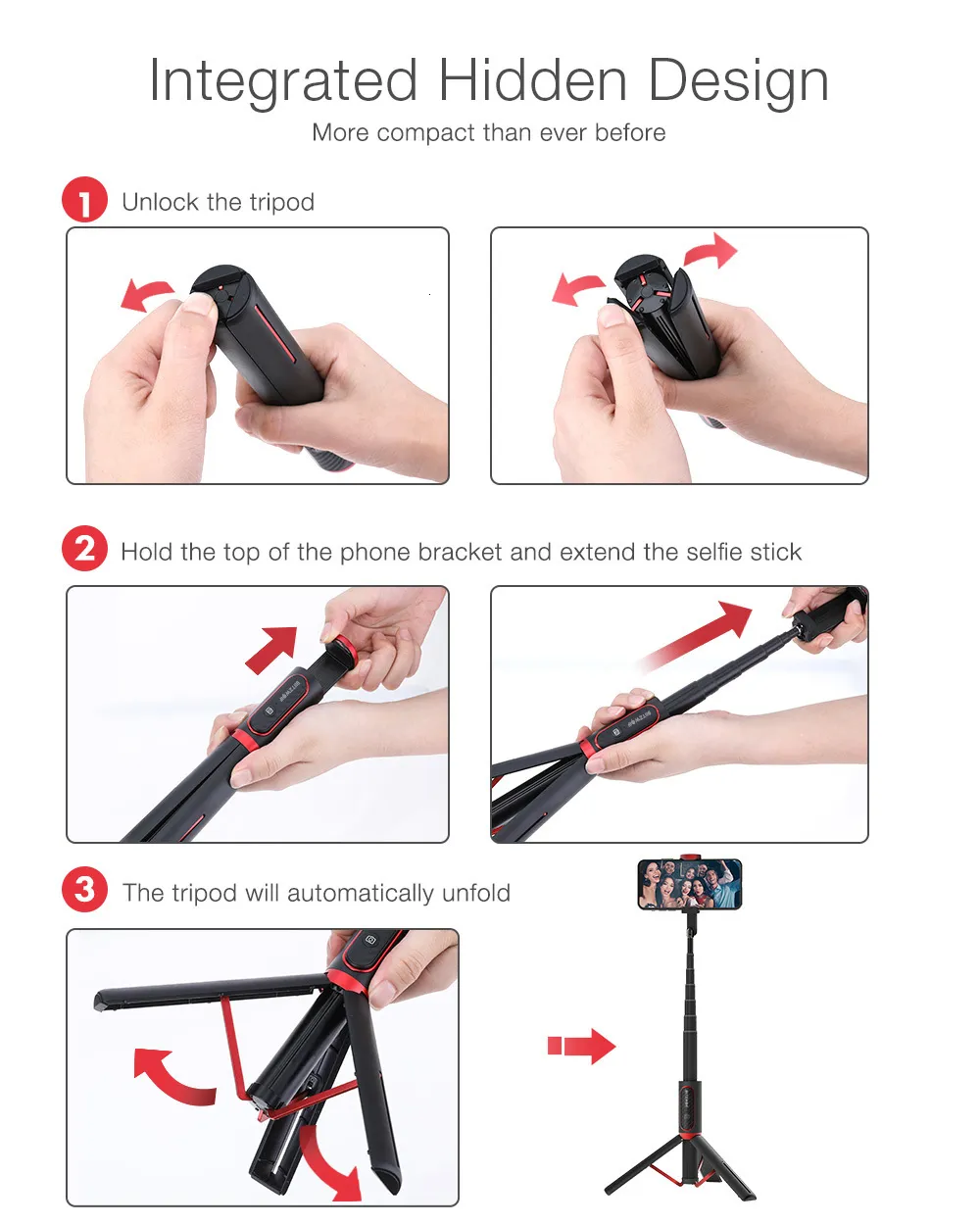 Integrated Hidden Design

More compact than ever before

1 Unlock the tripod

2 Hold the top of the phone bracket and extend the selfie stick

3 The tripod will automatically unfold