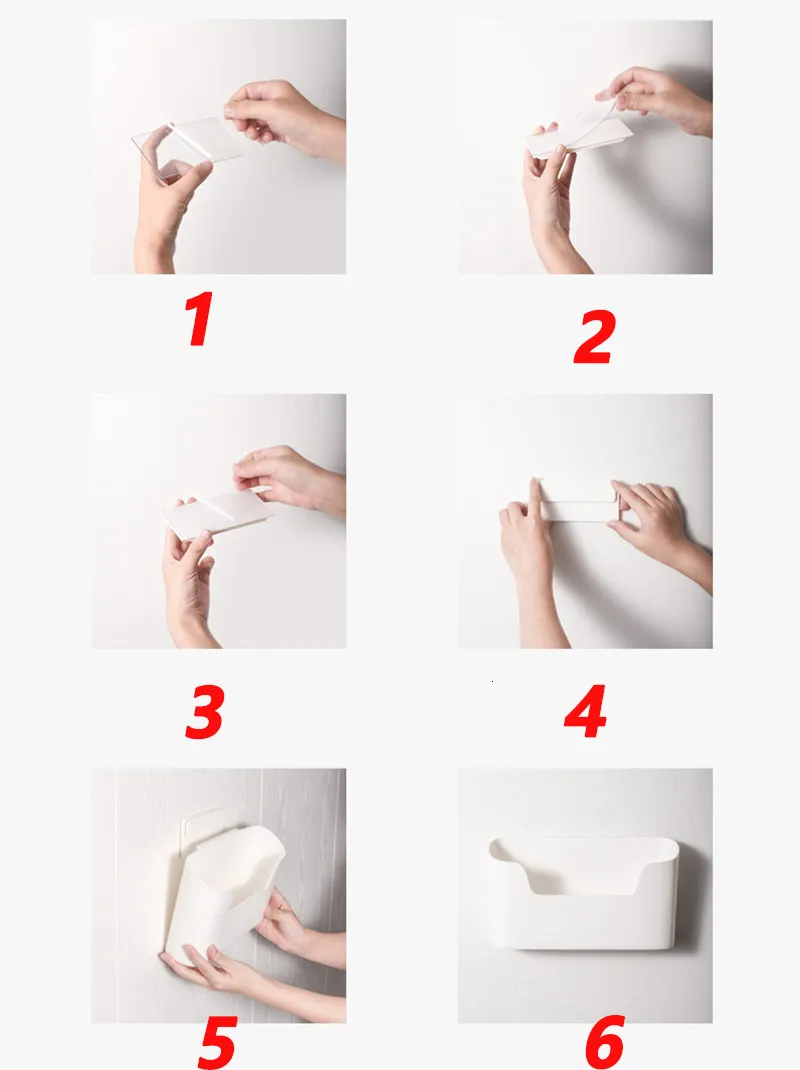 1

2

3

4

5

6