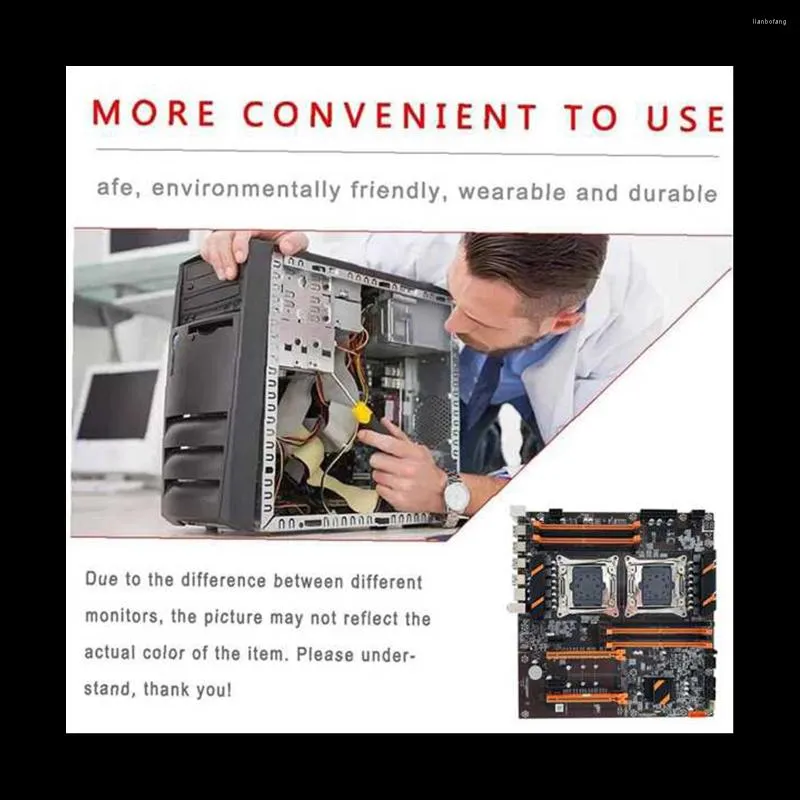 lianbofang

MORE CONVENIENT TO USE

afe, environmentally friendly, wearable and durable

Due to the difference between different monitors, the picture may not reflect the actual color of the item. Please understand, thank you!