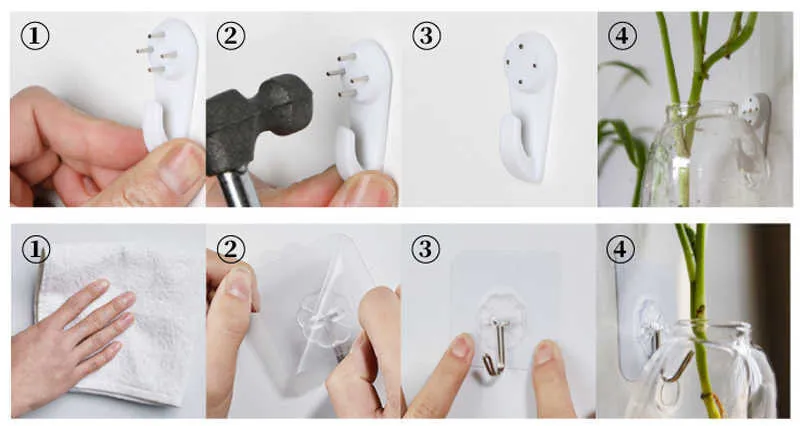 ①
②
③
④
①
②
③
④