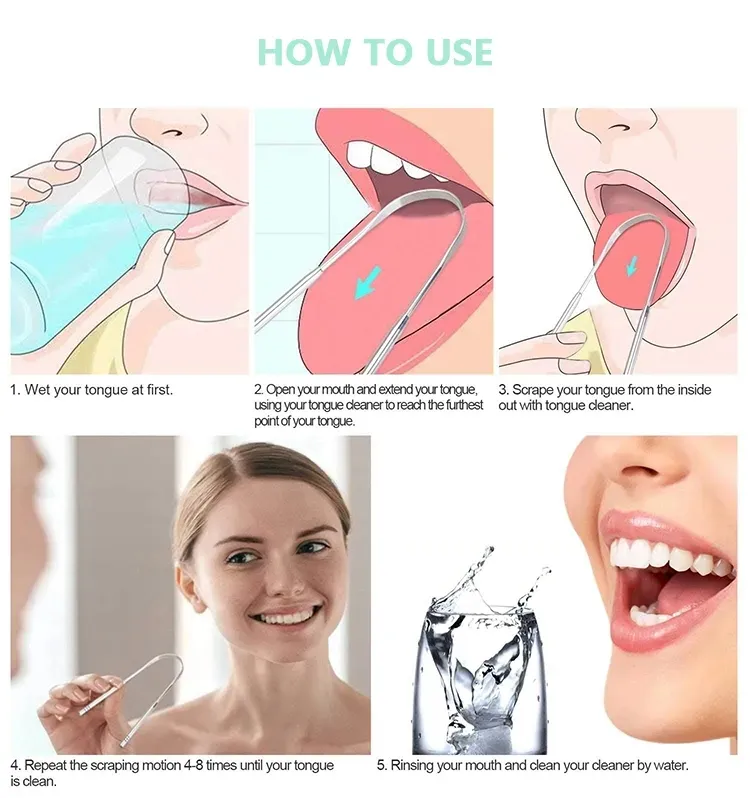 HOW TO USE

1. Wet your tongue at first.

2. Open your mouth and extend your tongue, using your tongue cleaner to reach the furthest point of your tongue.

3. Scrape your tongue from the inside out with tongue cleaner.

4. Repeat the scraping motion 4-8 times until your tongue is clean.

5. Rinsing your mouth and clean your cleaner by water.