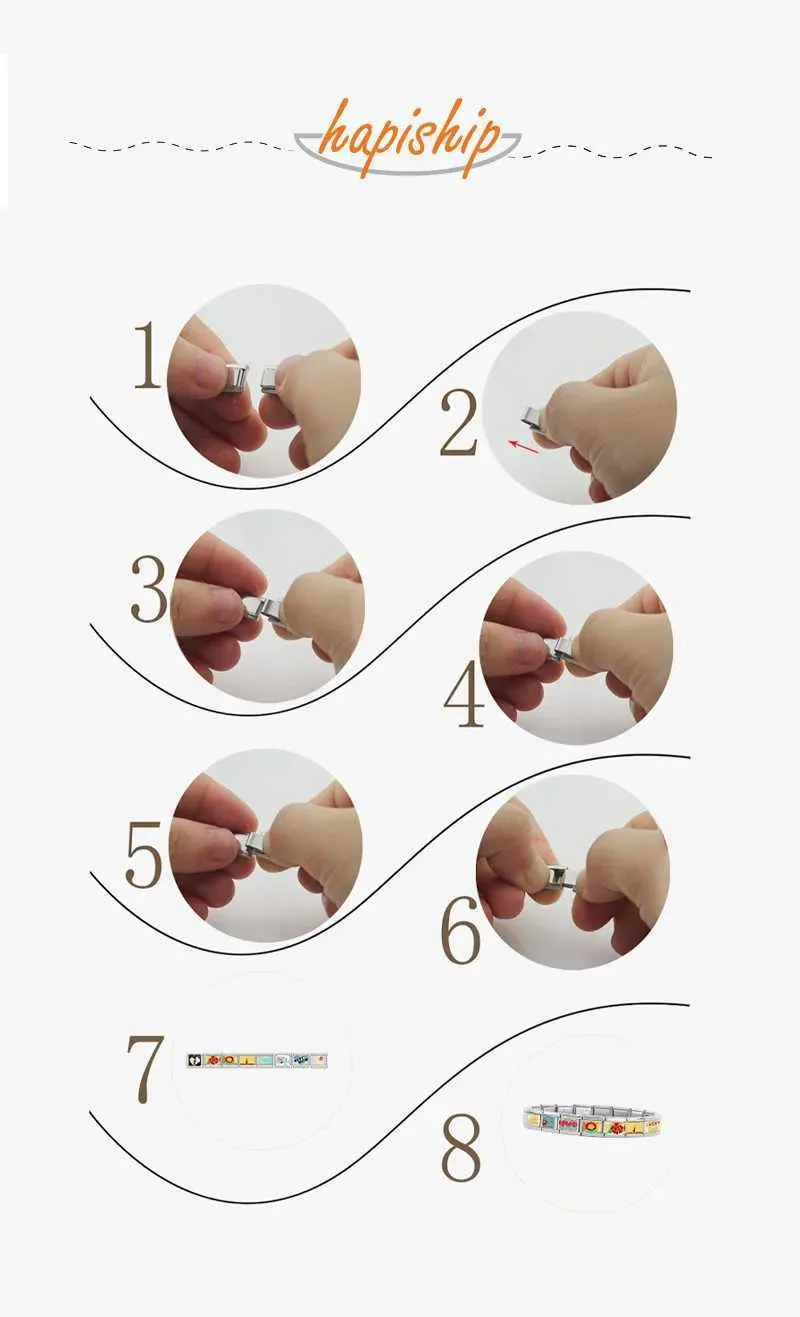 hapiship

1

2

3

4

5

6

7

8