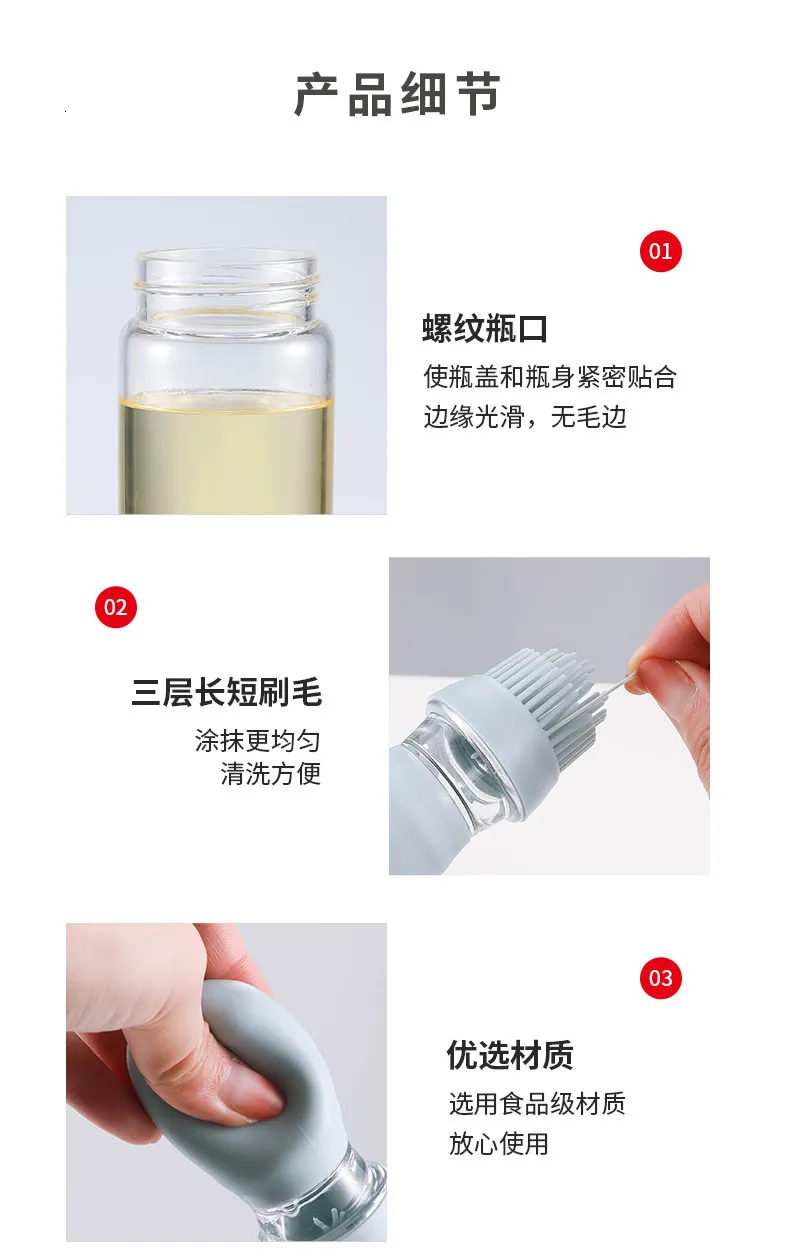 产品细节

01

螺纹瓶口

使瓶盖和瓶身紧密贴合
边缘光滑，无毛边

02

三层长短刷毛

涂抹更均匀
清洗方便

03

优选材质

选用食品级材质
放心使用