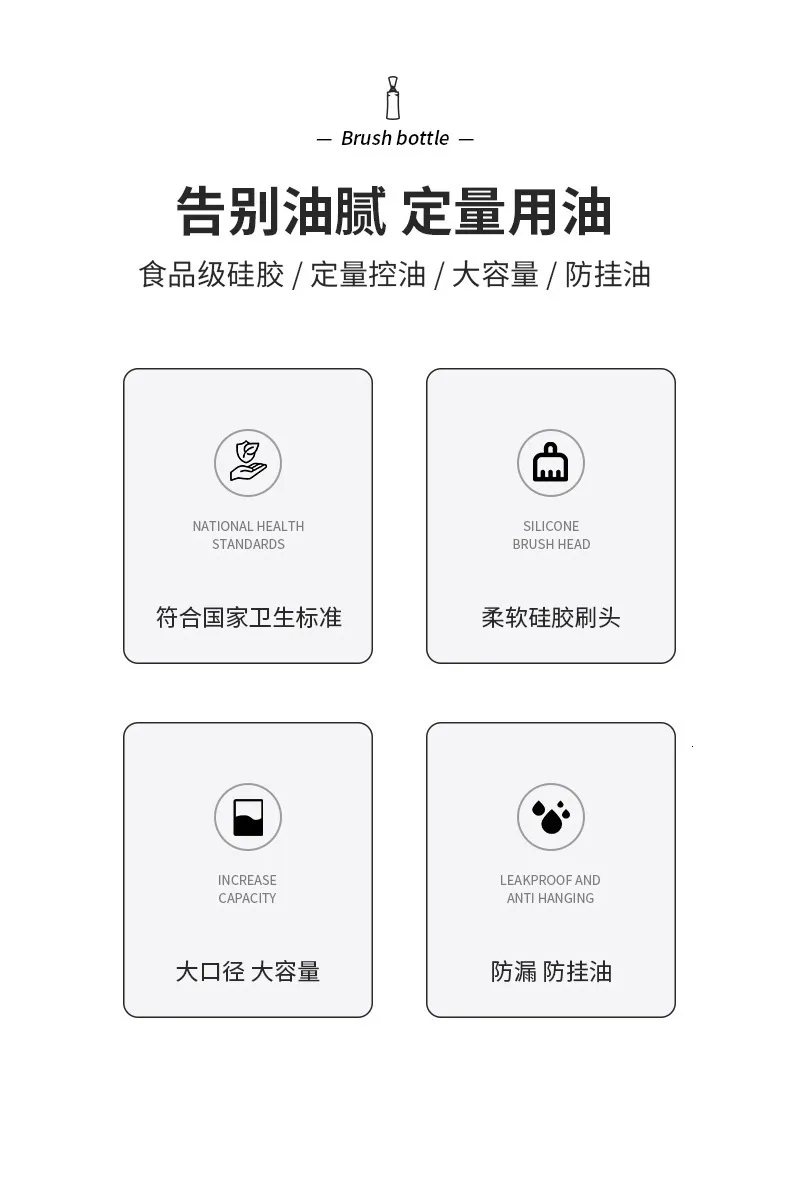 — Brush bottle —

告别油腻 定量用油

食品级硅胶 / 定量控油 / 大容量 / 防挂油

NATIONAL HEALTH
STANDARDS

符合国家卫生标准

SILICONE
BRUSH HEAD

柔软硅胶刷头

INCREASE
CAPACITY

大口径 大容量

LEAKPROOF AND
ANTI HANGING

防漏 防挂油