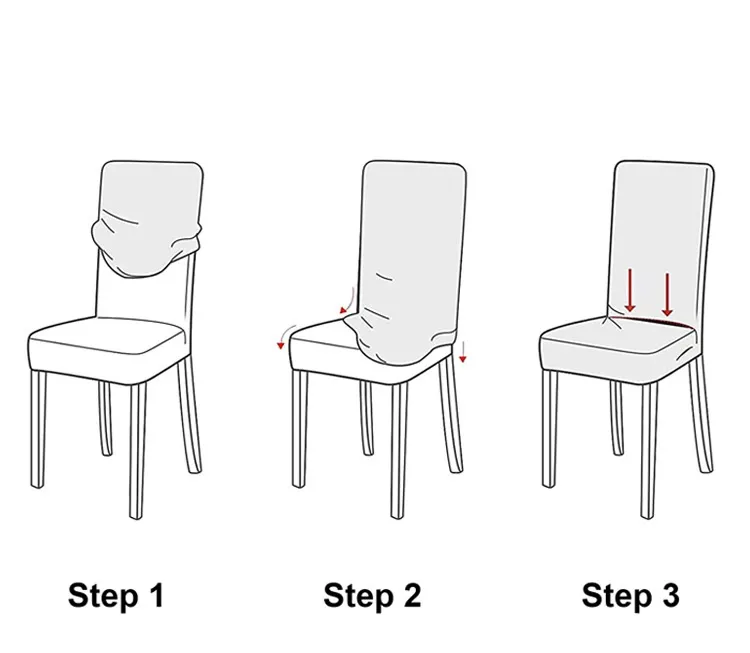 Step 1

Step 2

Step 3