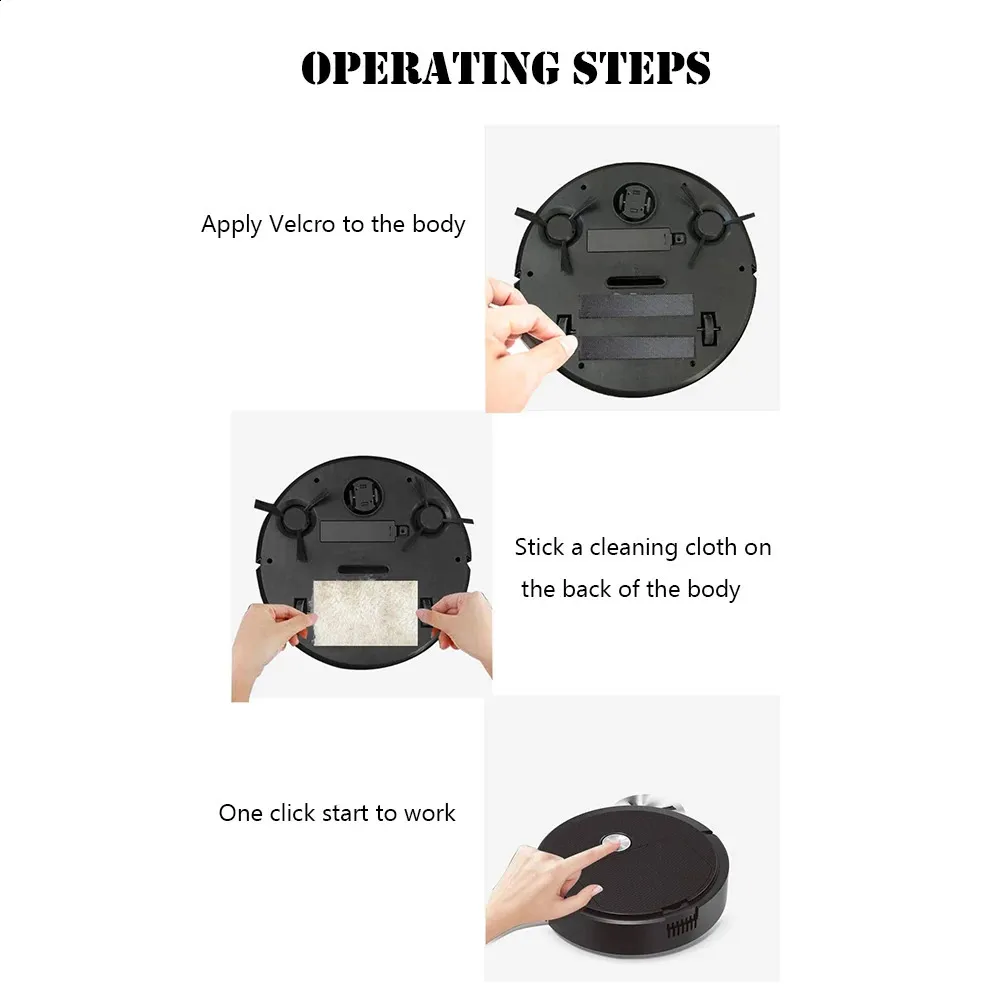 OPERATING STEPS

Apply Velcro to the body

Stick a cleaning cloth on the back of the body

One click start to work