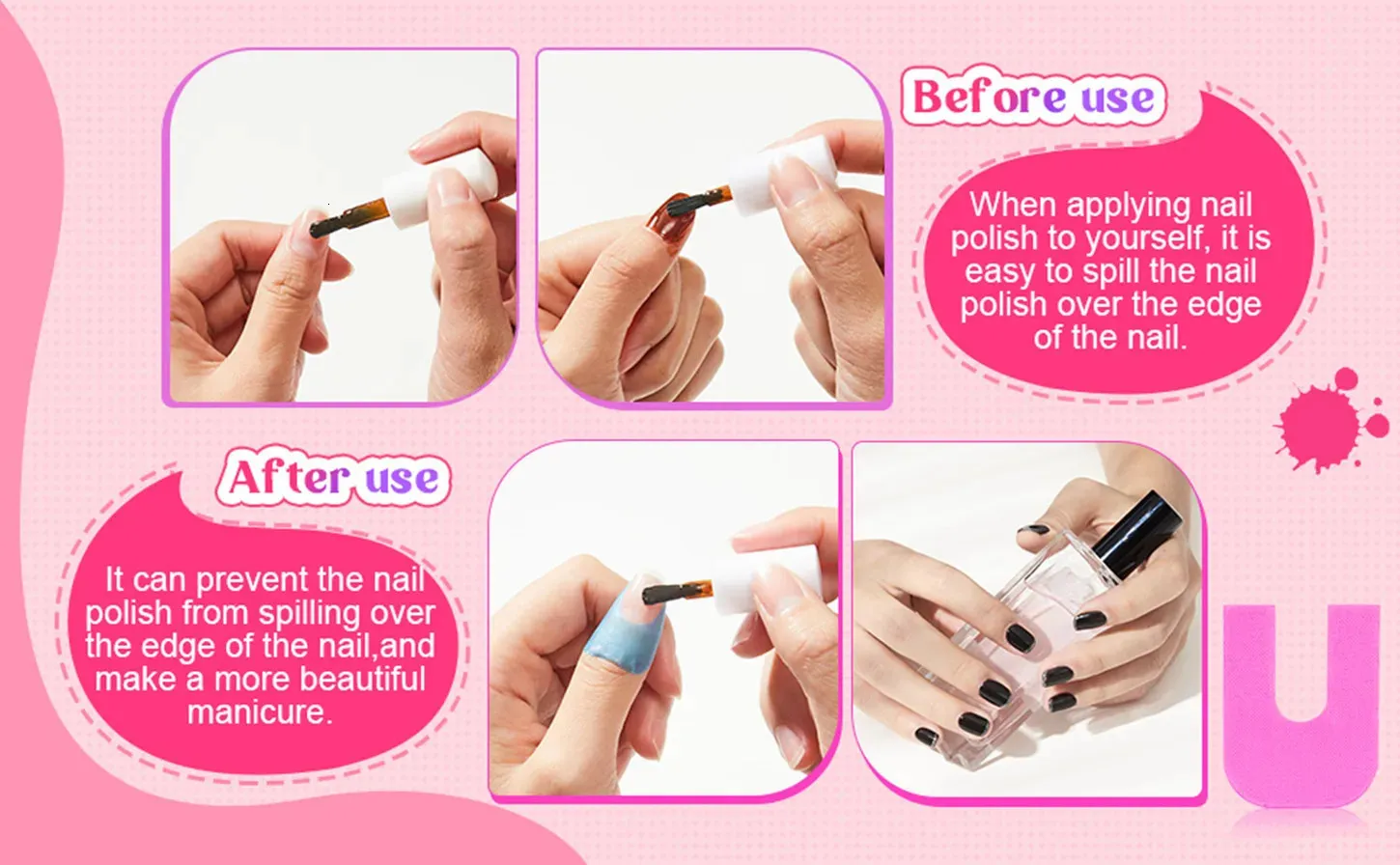 Before use

When applying nail polish to yourself, it is easy to spill the nail polish over the edge of the nail.

After use

It can prevent the nail polish from spilling over the edge of the nail,and make a more beautiful manicure.